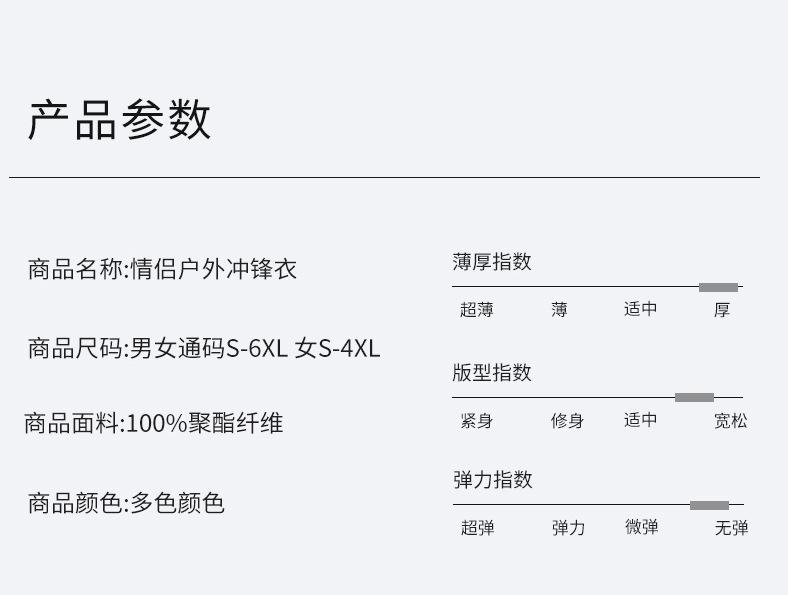 产品参数

商品名称:情侣户外冲锋衣

商品尺码:男女通码S-6XL 女S-4XL

商品面料:100%聚酯纤维

商品颜色:多色颜色

薄厚指数

超薄 薄 适中 厚

版型指数

紧身 修身 适中 宽松

弹力指数

超弹 弹力 微弹 无弹