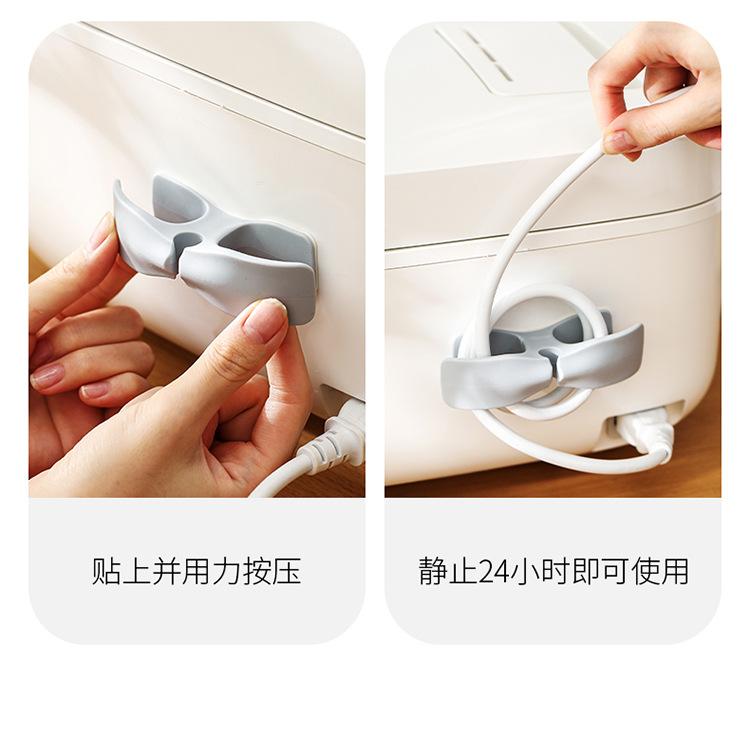 贴上并用力按压

静止24小时即可使用