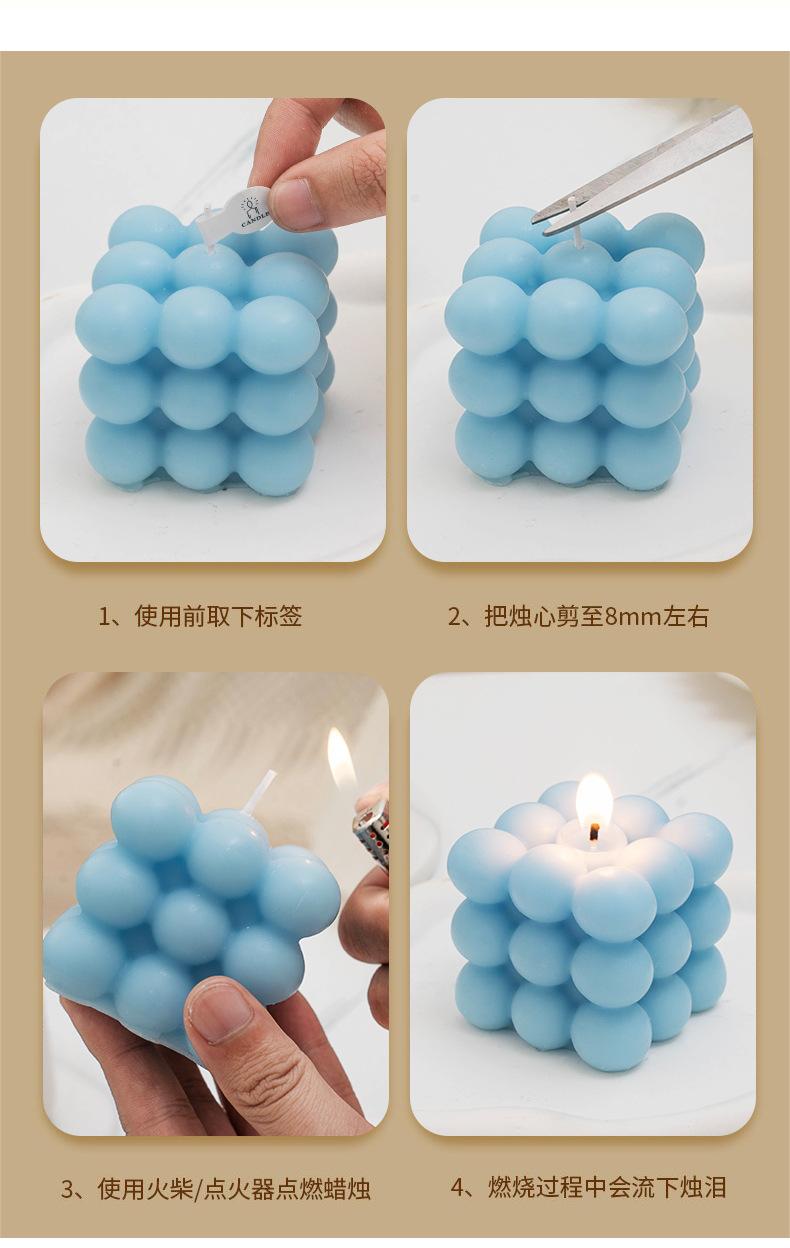 CANDER

1、使用前取下标签

2、把烛心剪至8mm左右

3、使用火柴/点火器点燃蜡烛

4、燃烧过程中会流下烛泪