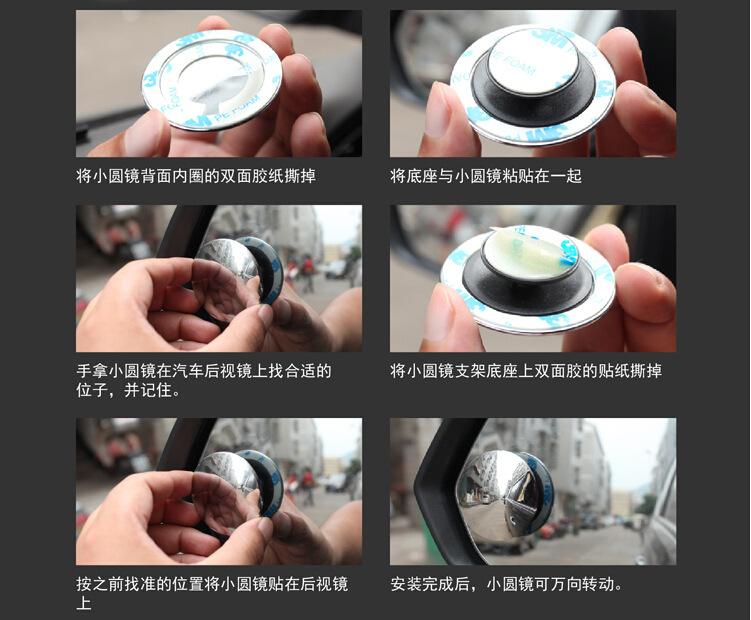 3M
PE FOAM

将小圆镜背面内圈的双面胶纸撕掉

3M
PE FOAM

将底座与小圆镜粘贴在一起

手拿小圆镜在汽车后视镜上找合适的位子，并记住。

3M

将小圆镜支架底座上双面胶的贴纸撕掉

按之前找准的位置将小圆镜贴在后视镜上

安装完成后，小圆镜可万向转动。