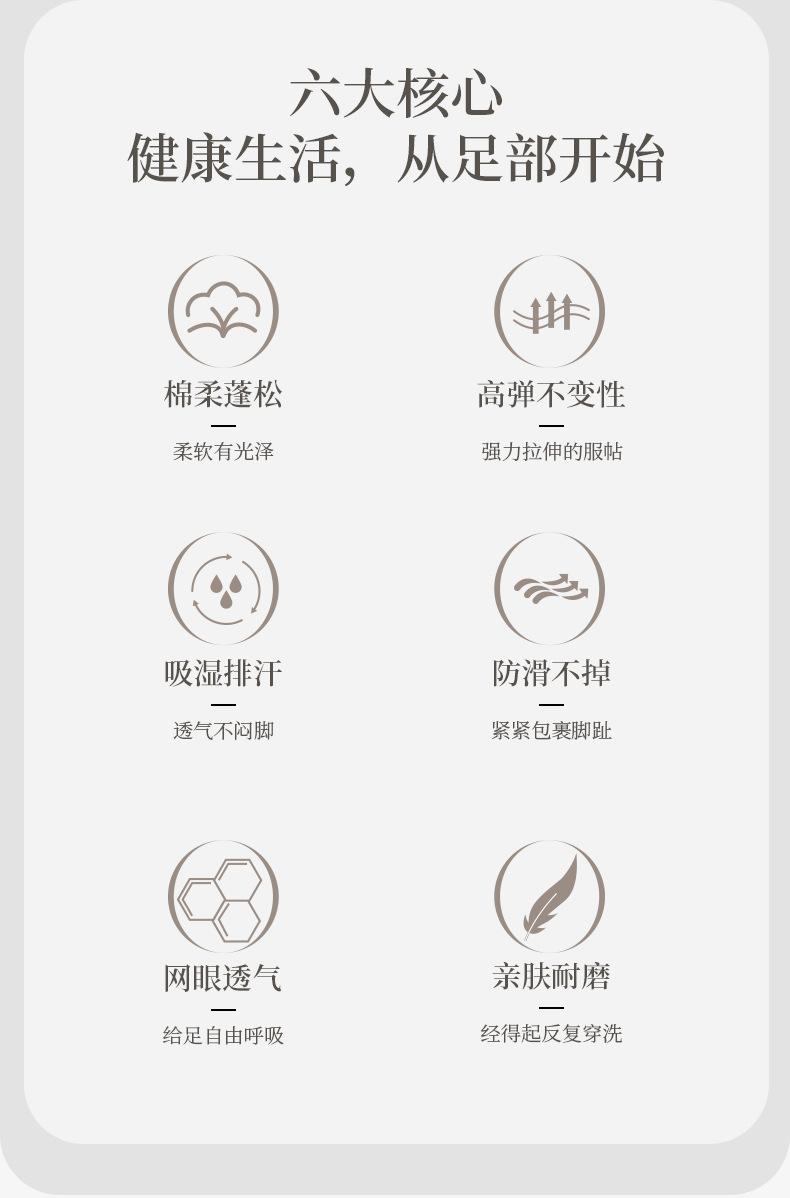 六大核心
健康生活，从足部开始

棉柔蓬松
—
柔软有光泽

高弹不变性
—
强力拉伸的服帖

吸湿排汗
—
透气不闷脚

防滑不掉
—
紧紧包裹脚趾

网眼透气
—
给足自由呼吸

亲肤耐磨
—
经得起反复穿洗