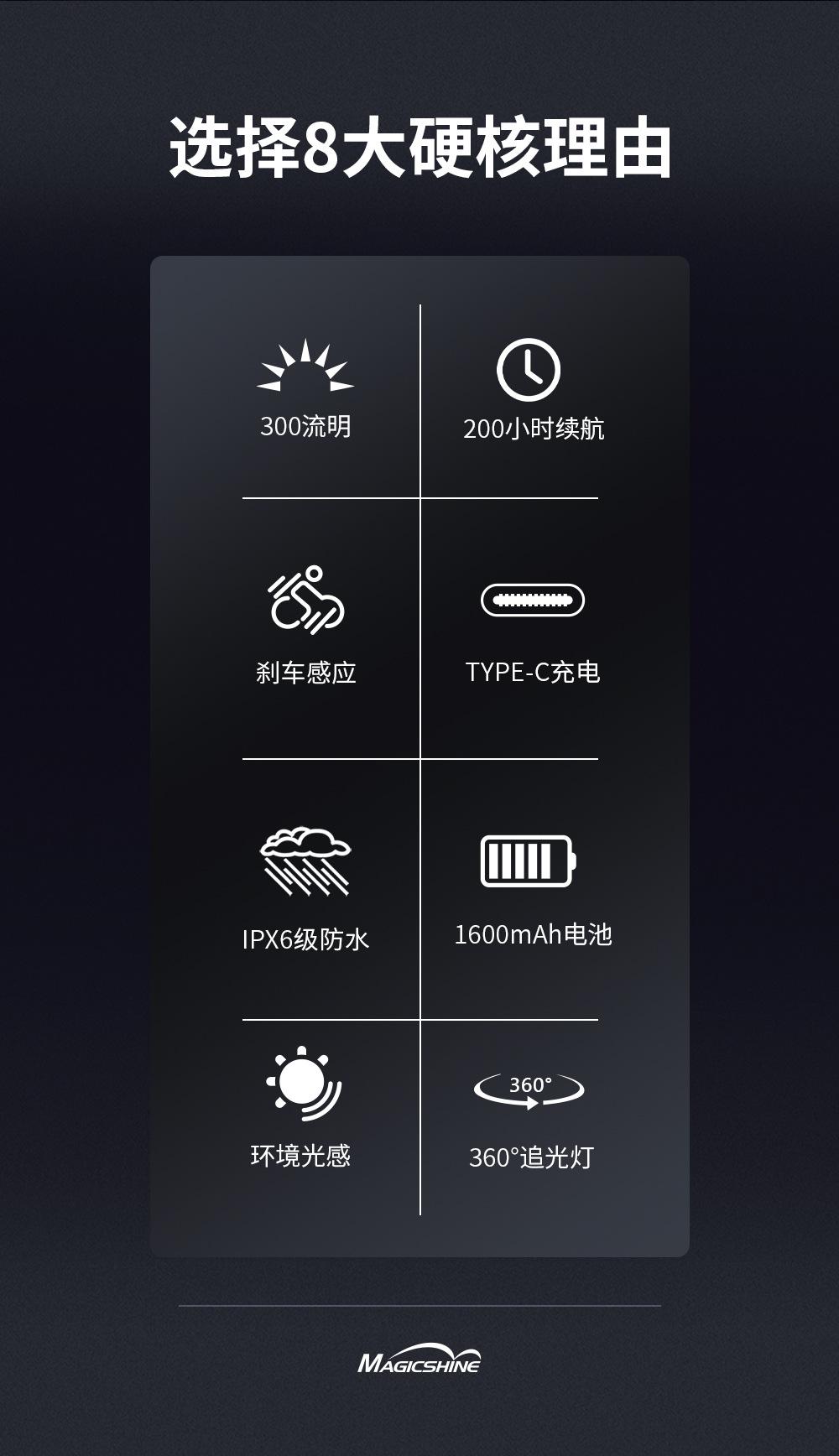 选择8大硬核理由

300流明

200小时续航

刹车感应

TYPE-C充电

IPX6级防水

1600mAh电池

环境光感

360°

360°追光灯

MAGICSHINE