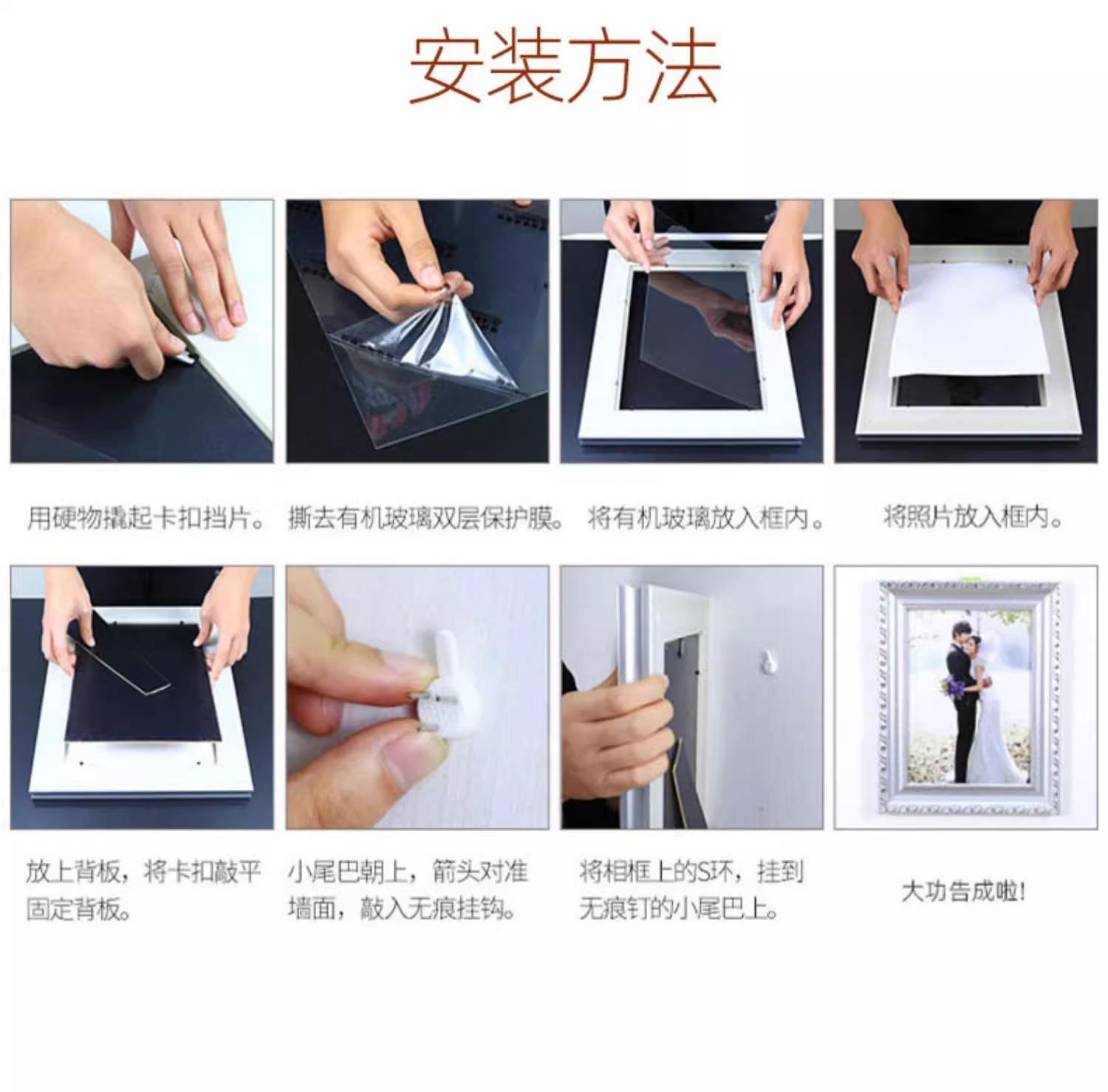 安装方法

用硬物撬起卡扣挡片。

撕去有机玻璃双层保护膜。

将有机玻璃放入框内。

将照片放入框内。

放上背板，将卡扣敲平固定背板。

小尾巴朝上，箭头对准墙面，敲入无痕挂钩。

将相框上的S环，挂到无痕钉的小尾巴上。

大功告成啦!