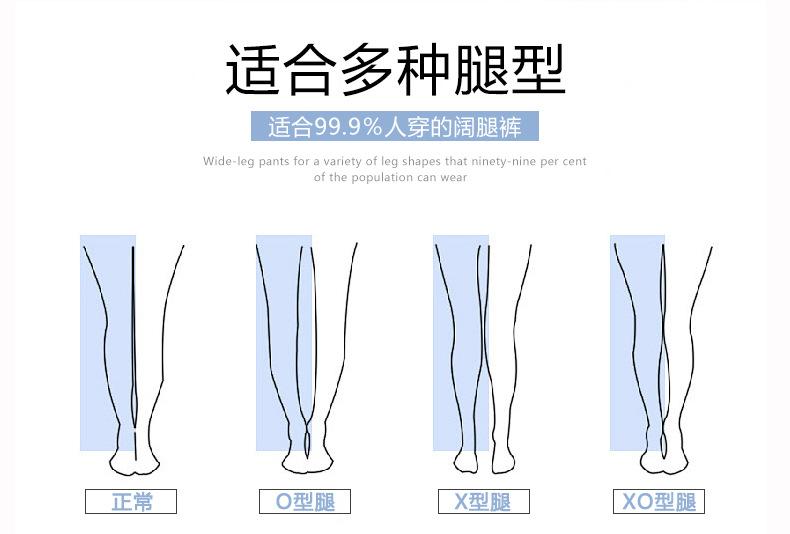 适合多种腿型

适合99.9%人穿的阔腿裤

Wide-leg pants for a variety of leg shapes that ninety-nine per cent of the population can wear

正常

O型腿

X型腿

XO型腿