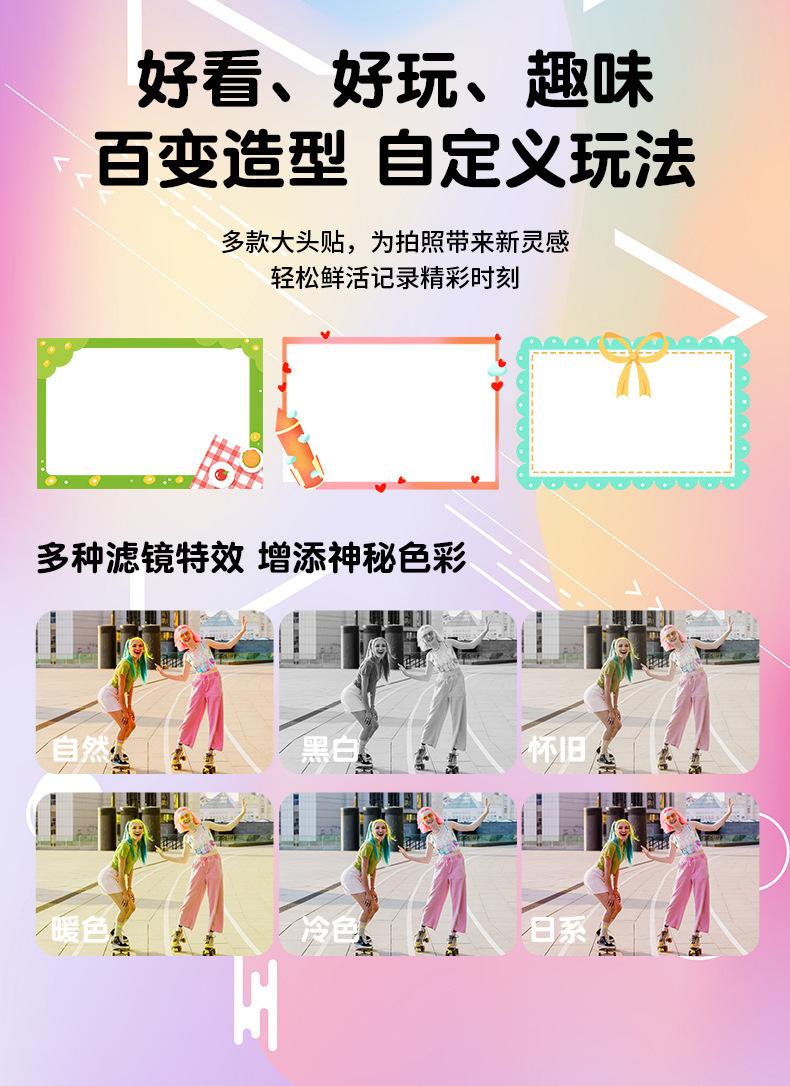 好看、好玩、趣味
百变造型 自定义玩法

多款大头贴，为拍照带来新灵感
轻松鲜活记录精彩时刻

多种滤镜特效 增添神秘色彩

自然
黑白
怀旧
暖色
冷色
日系