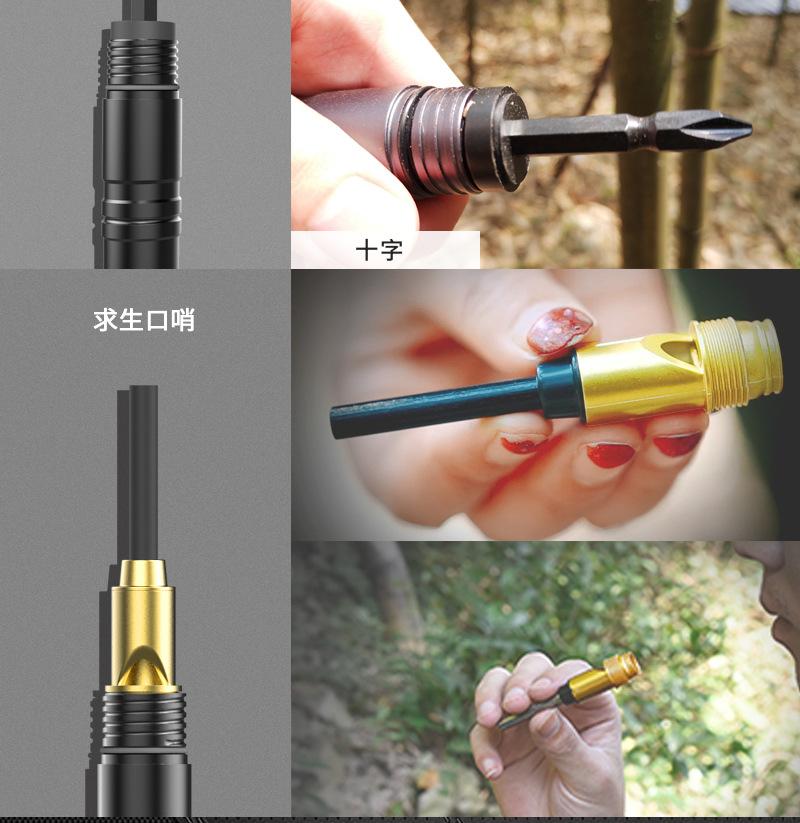 十字

求生口哨