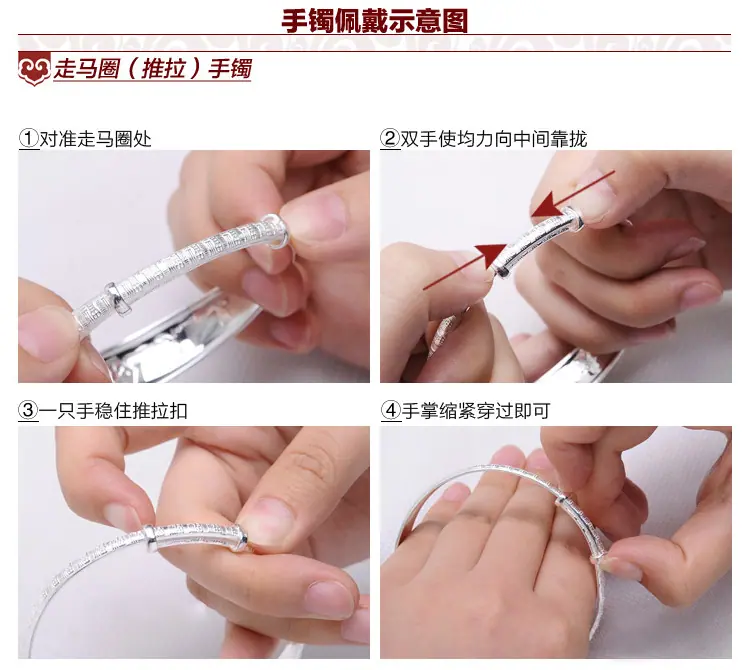 手镯佩戴示意图

走马圈（推拉）手镯

①对准走马圈处

②双手使均力向中间靠拢

③一只手稳住推拉扣

④手掌缩紧穿过即可