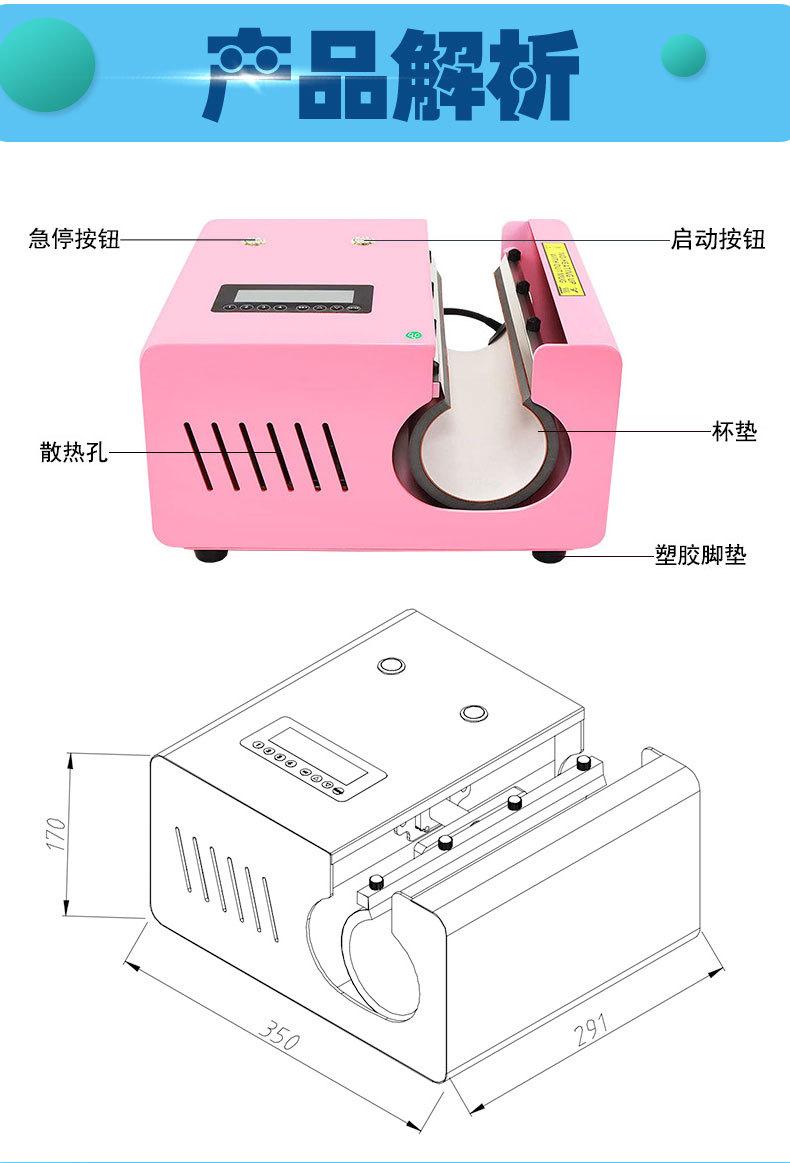 产品解析

急停按钮

启动按钮

散热孔

杯垫

塑胶脚垫

170

350

291