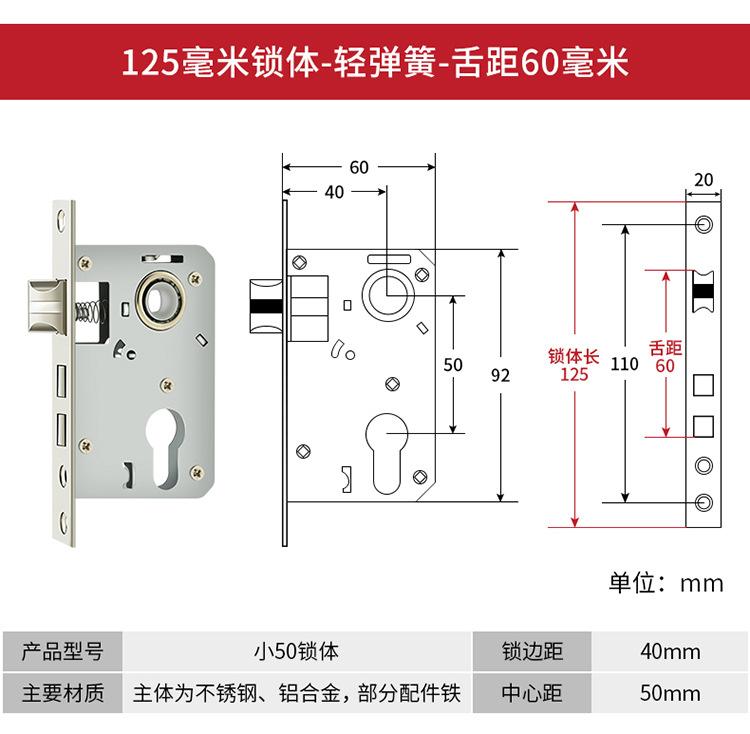 125毫米锁体-轻弹簧-舌距60毫米

60
40
50
92
20
锁体长
125
110
舌距
60

单位：mm

| 产品型号 | 小50锁体 | 锁边距 | 40mm |
|---|---|---|---|
| 主要材质 | 主体为不锈钢、铝合金，部分配件铁 | 中心距 | 50mm |