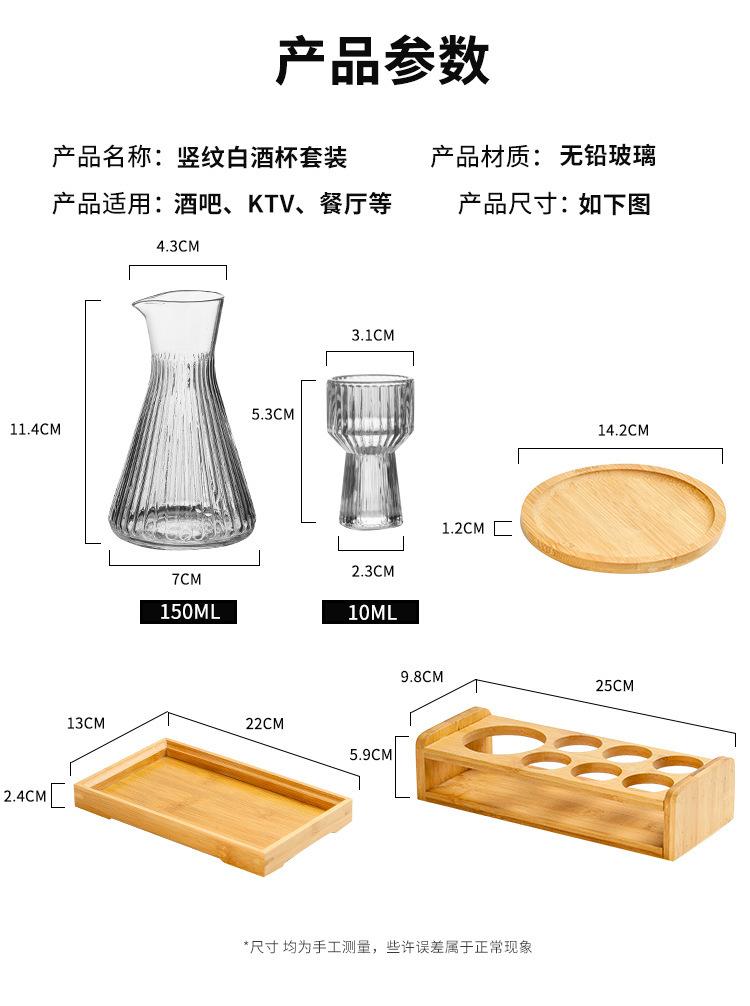 产品参数

产品名称：竖纹白酒杯套装
产品材质：无铅玻璃
产品适用：酒吧、KTV、餐厅等
产品尺寸：如下图

4.3CM
11.4CM
7CM
150ML

3.1CM
5.3CM
2.3CM
10ML

14.2CM
1.2CM

13CM
22CM
2.4CM

9.8CM
25CM
5.9CM

*尺寸 均为手工测量，些许误差属于正常现象