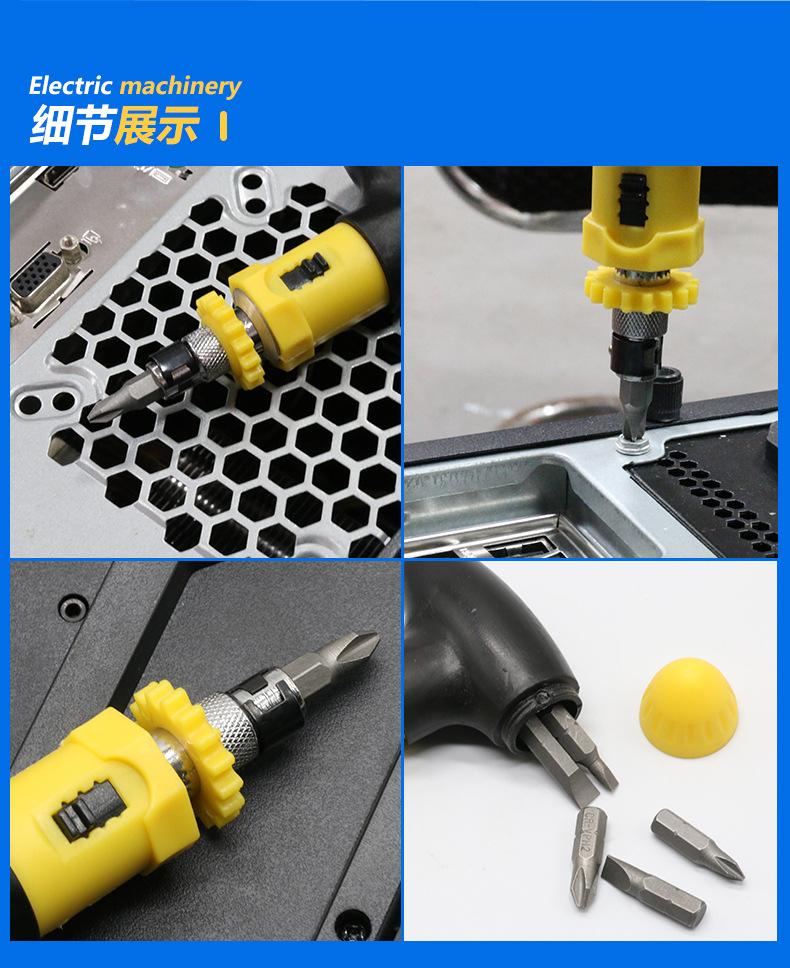 Electric machinery
细节展示