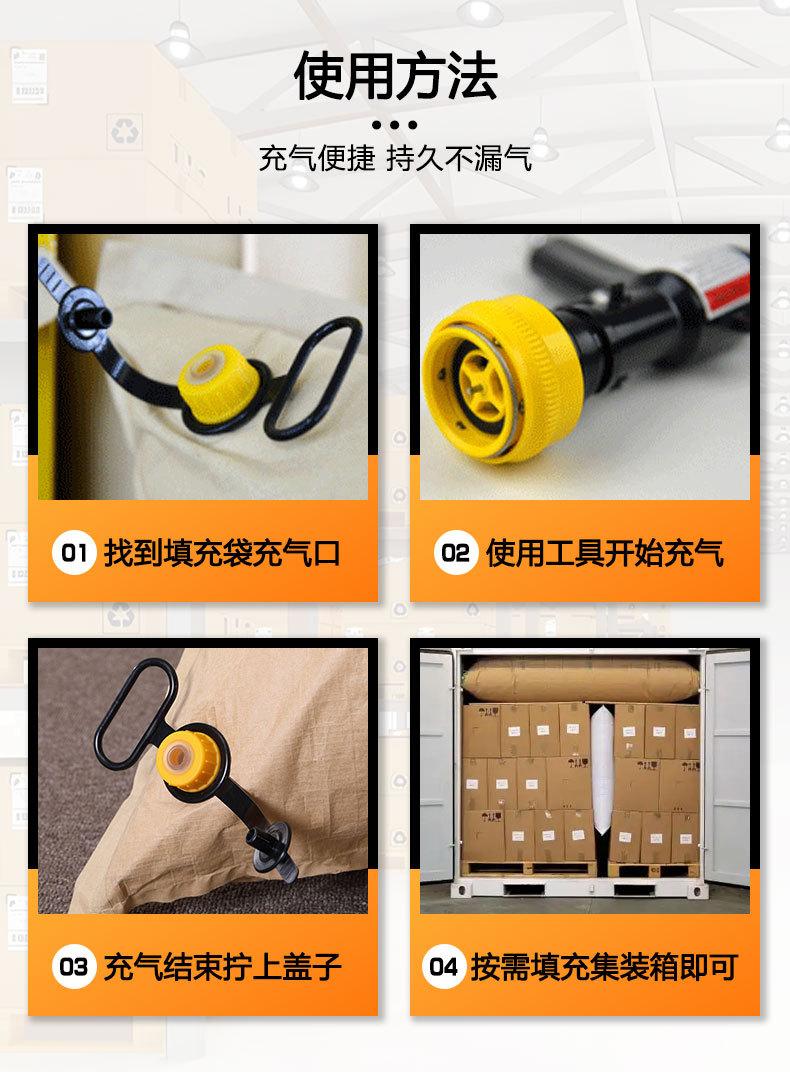 使用方法

充气便捷 持久不漏气

01 找到填充袋充气口

02 使用工具开始充气

03 充气结束拧上盖子

04 按需填充集装箱即可