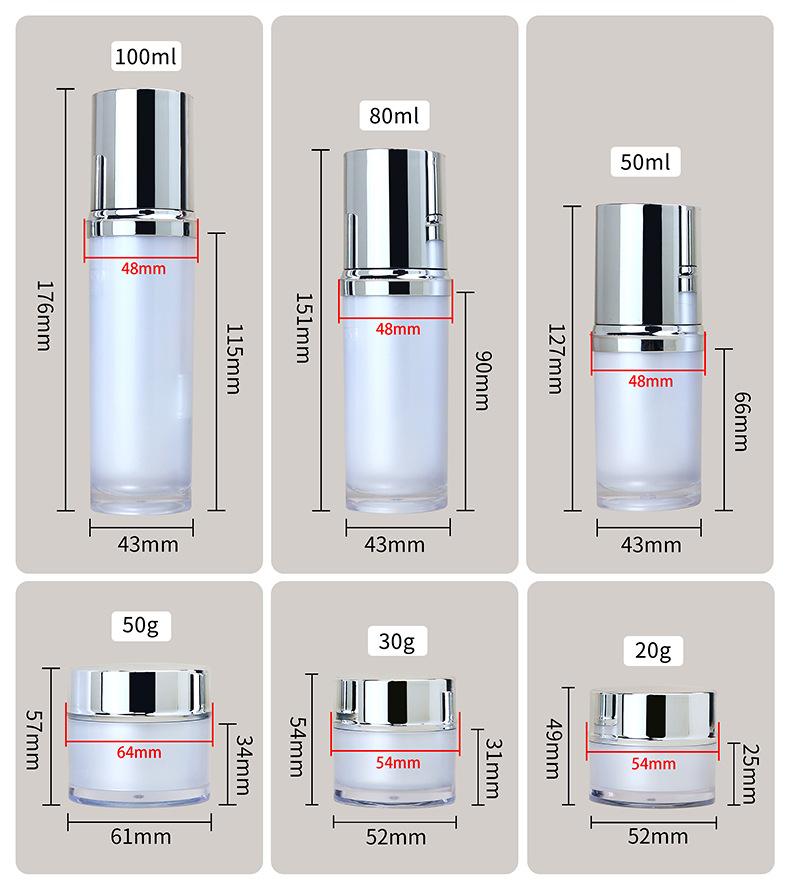 100ml
176mm
48mm
115mm
43mm

80ml
151mm
48mm
90mm
43mm

50ml
127mm
48mm
66mm
43mm

50g
57mm
64mm
34mm
61mm

30g
54mm
54mm
31mm
52mm

20g
49mm
54mm
25mm
52mm