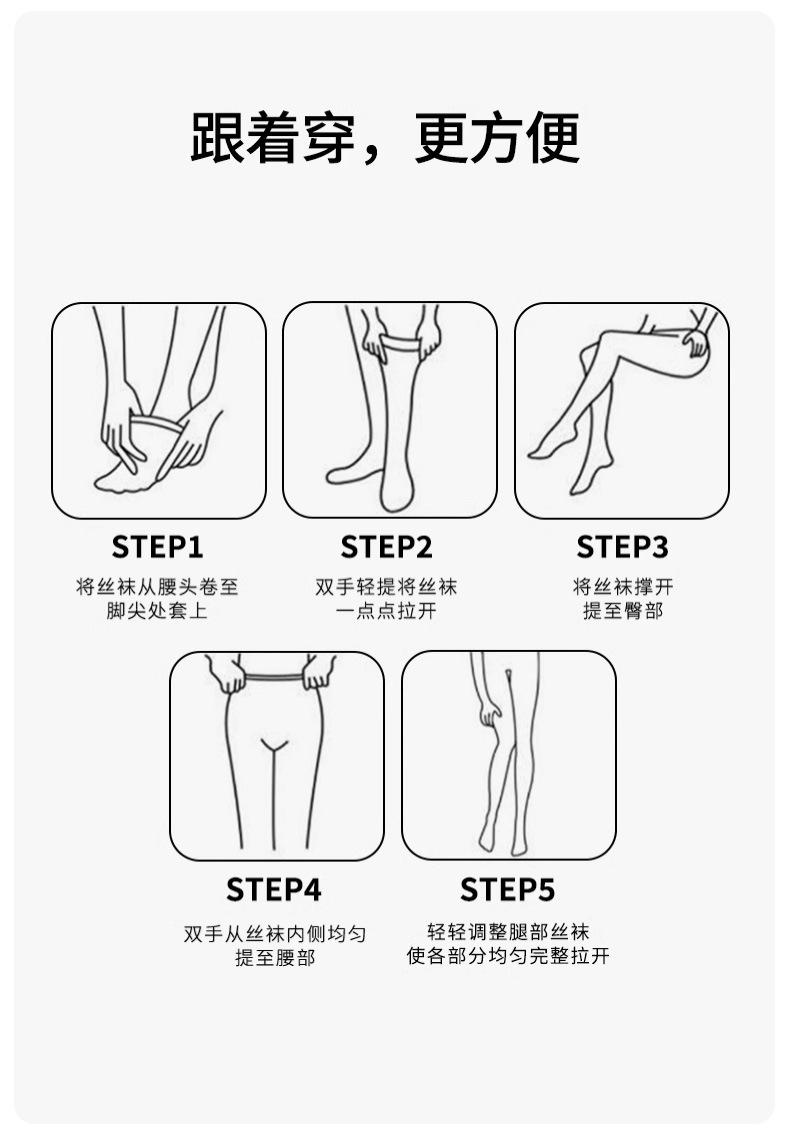 跟着穿，更方便

STEP1
将丝袜从腰头卷至脚尖处套上

STEP2
双手轻提将丝袜一点点拉开

STEP3
将丝袜撑开提至臀部

STEP4
双手从丝袜内侧均匀提至腰部

STEP5
轻轻调整腿部丝袜使各部分均匀完整拉开