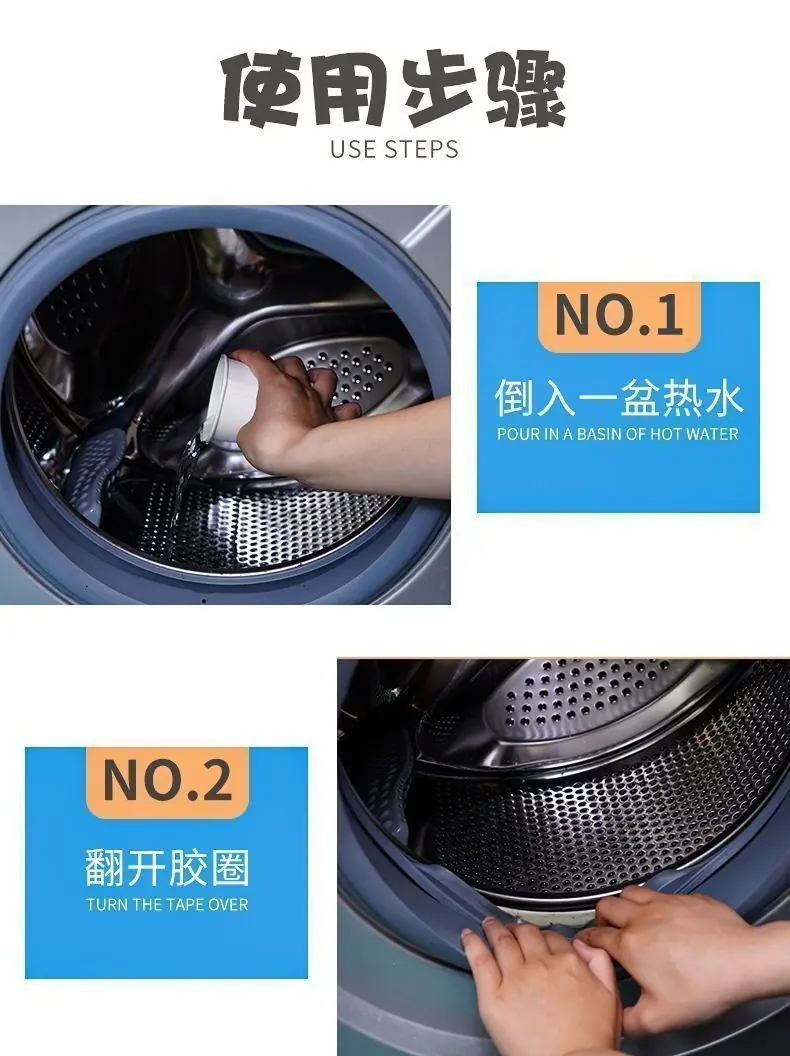 使用步骤
USE STEPS

NO.1
倒入一盆热水
POUR IN A BASIN OF HOT WATER

NO.2
翻开胶圈
TURN THE TAPE OVER