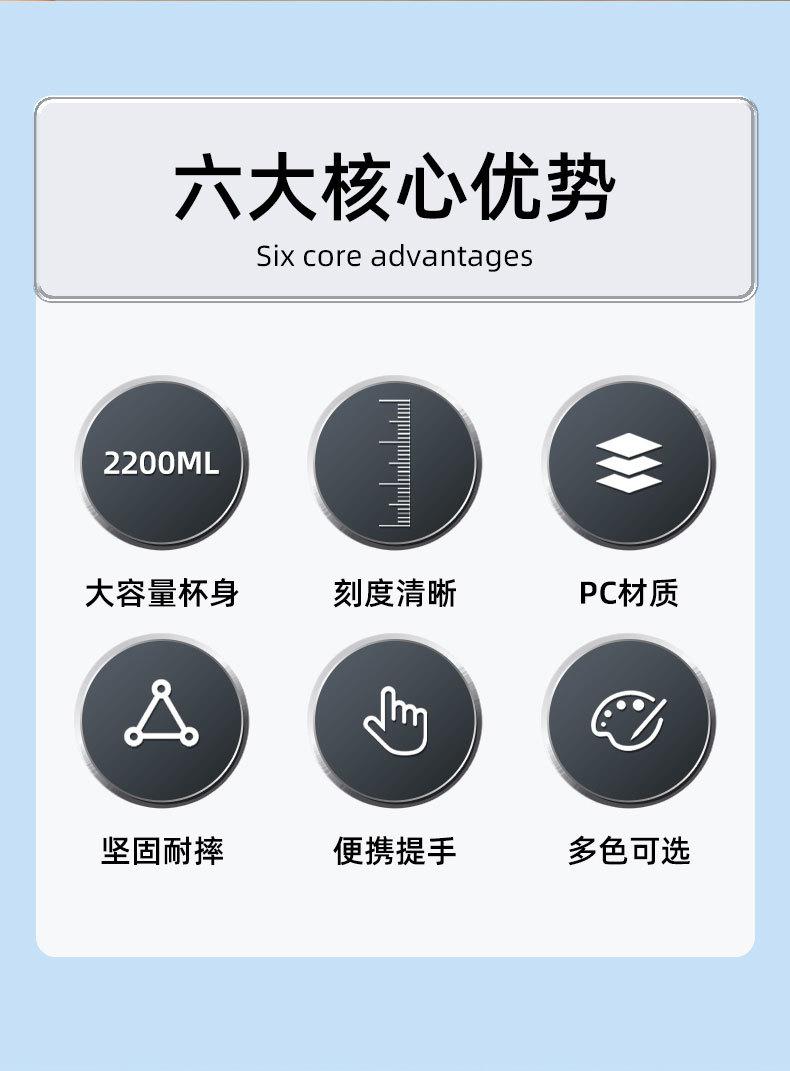 六大核心优势
Six core advantages

2200ML

大容量杯身

刻度清晰

PC材质

坚固耐摔

便携提手

多色可选