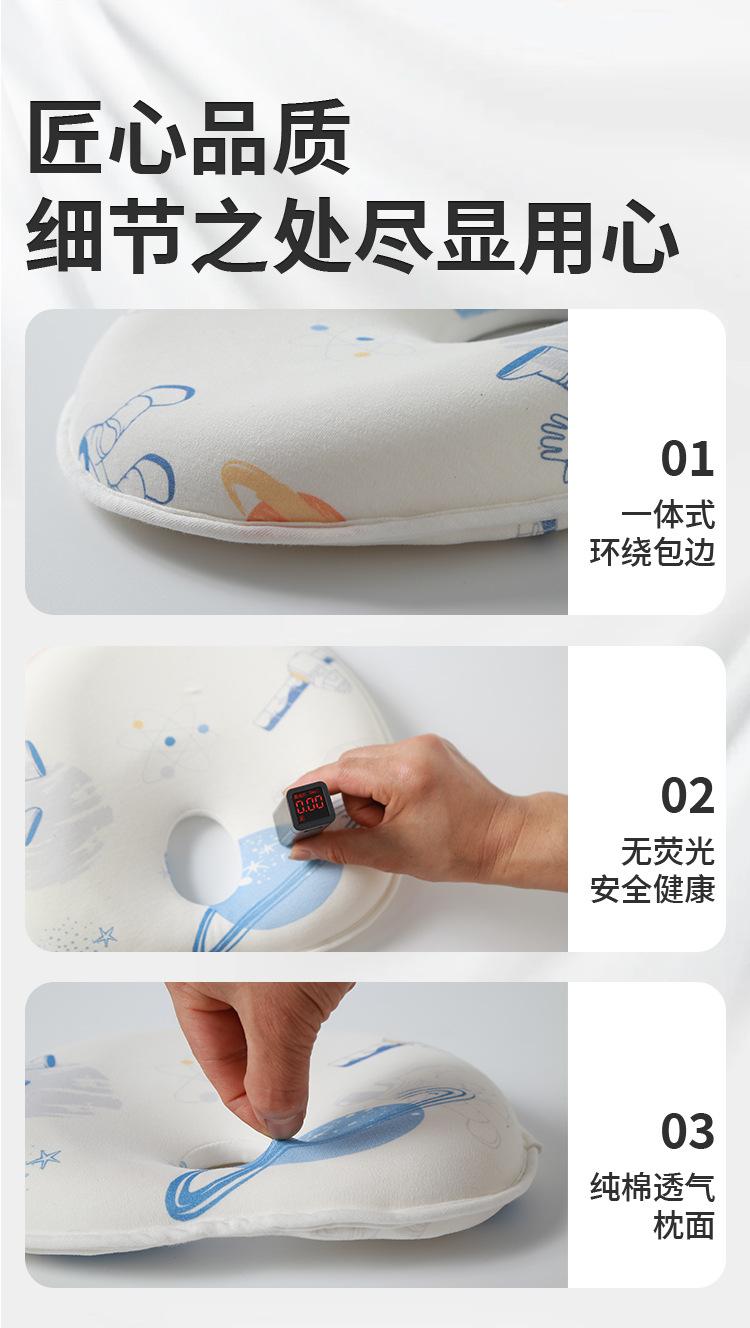 匠心品质
细节之处尽显用心

01
一体式
环绕包边

0.00

02
无荧光
安全健康

03
纯棉透气
枕面