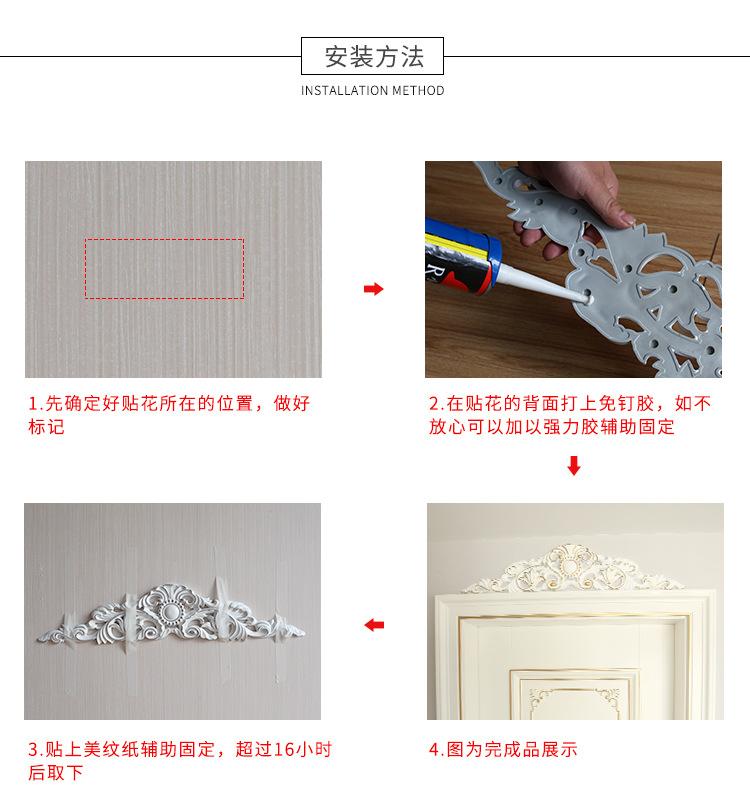 安装方法

INSTALLATION METHOD

1.先确定好贴花所在的位置，做好标记

2.在贴花的背面打上免钉胶，如不放心可以加以强力胶辅助固定

3.贴上美纹纸辅助固定，超过16小时后取下

4.图为完成品展示