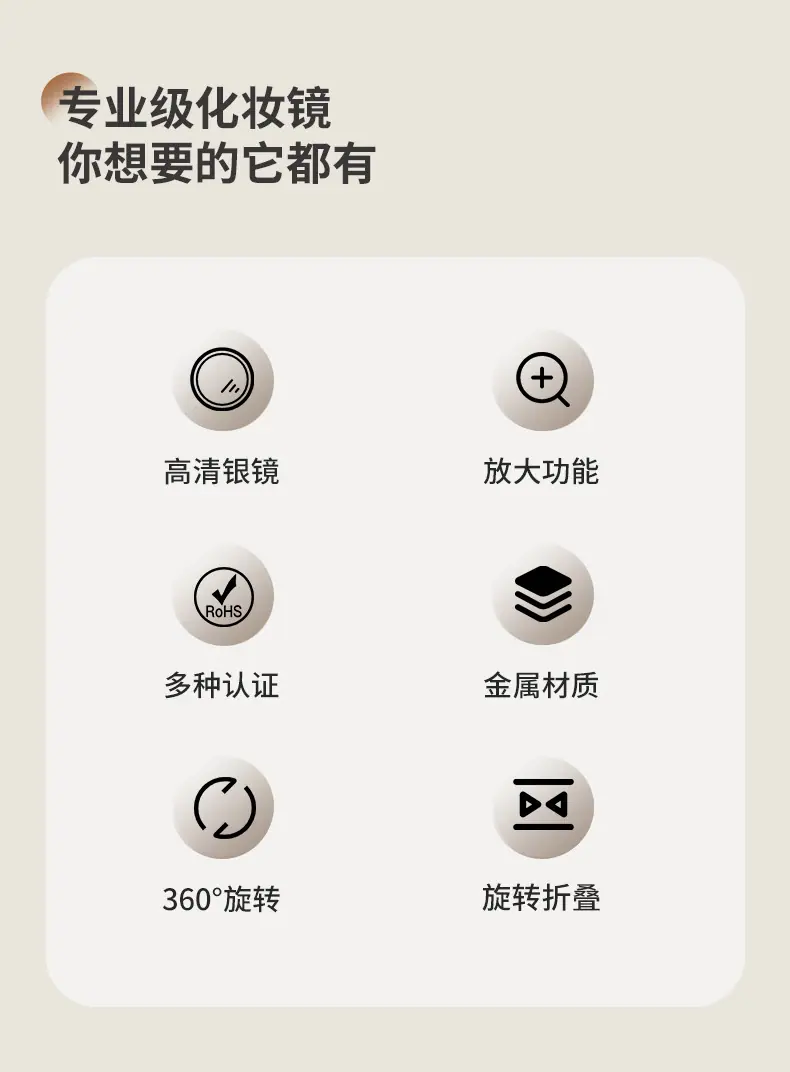 专业级化妆镜
你想要的它都有

RoHS

高清银镜

放大功能

多种认证

金属材质

360°旋转

旋转折叠