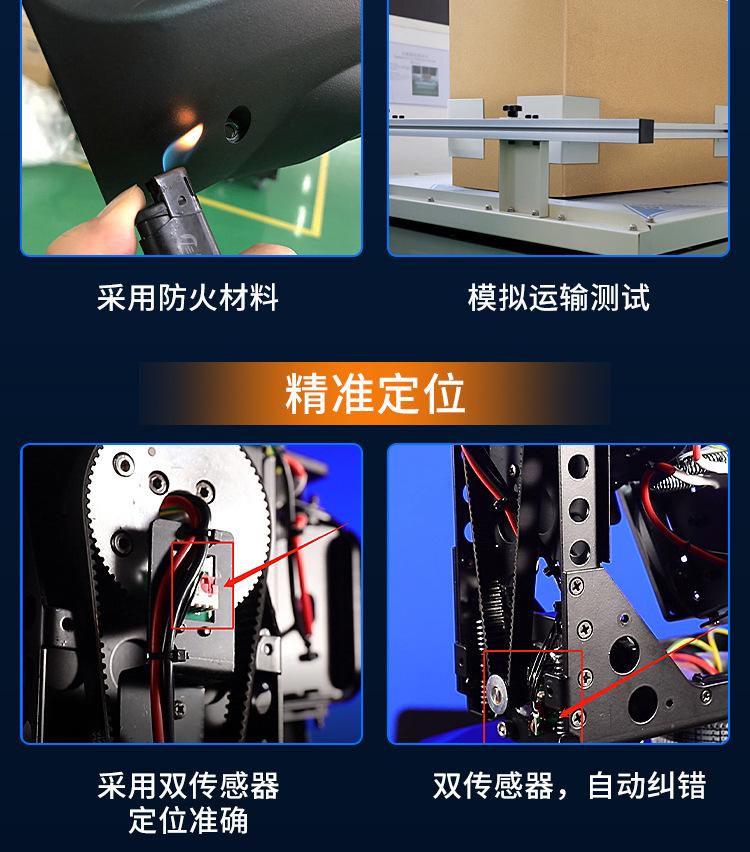 采用防火材料

模拟运输测试

精准定位

采用双传感器
定位准确

双传感器，自动纠错