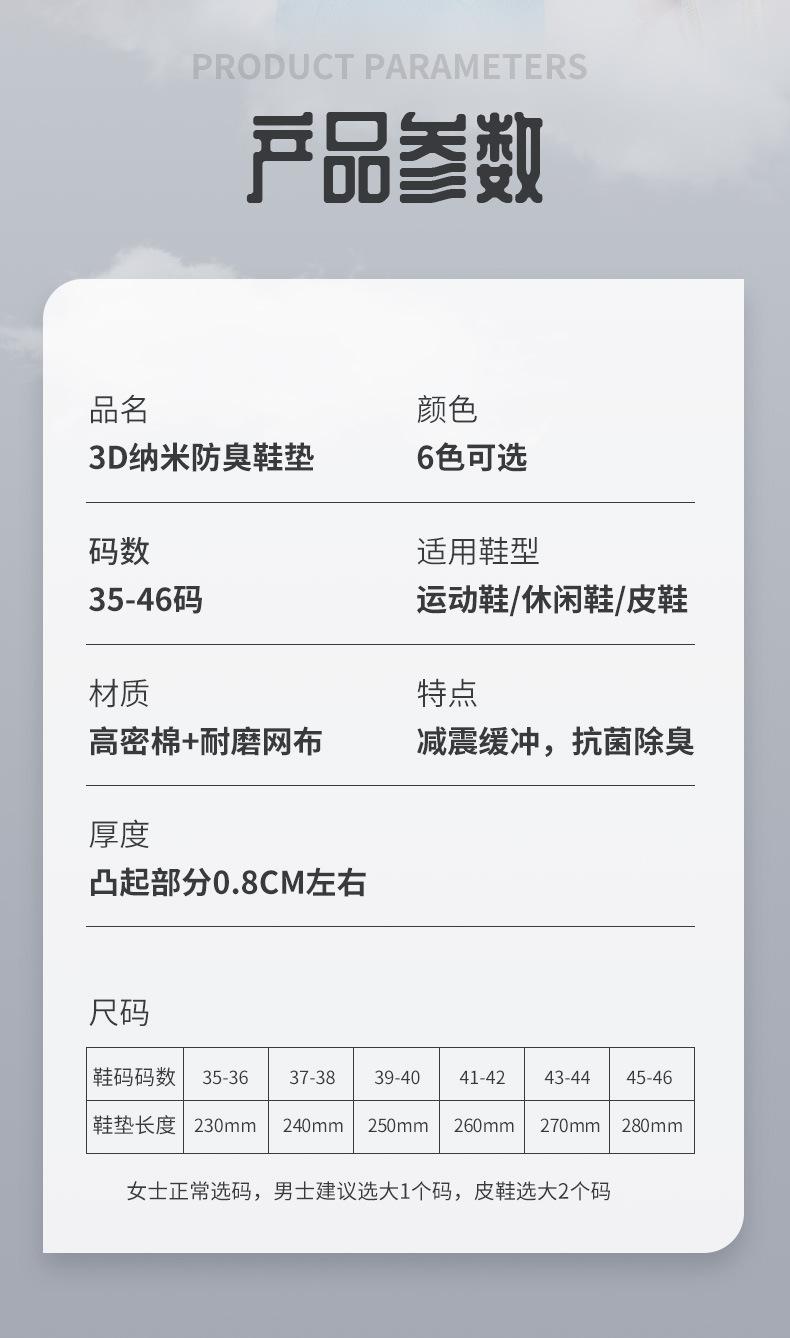 PRODUCT PARAMETERS

产品参数

品名
3D纳米防臭鞋垫

颜色
6色可选

码数
35-46码

适用鞋型
运动鞋/休闲鞋/皮鞋

材质
高密棉+耐磨网布

特点
减震缓冲，抗菌除臭

厚度
凸起部分0.8CM左右

尺码

| 鞋码码数 | 35-36 | 37-38 | 39-40 | 41-42 | 43-44 | 45-46 |
|---|---|---|---|---|---|---|
| 鞋垫长度 | 230mm | 240mm | 250mm | 260mm | 270mm | 280mm |

女士正常选码，男士建议选大1个码，皮鞋选大2个码