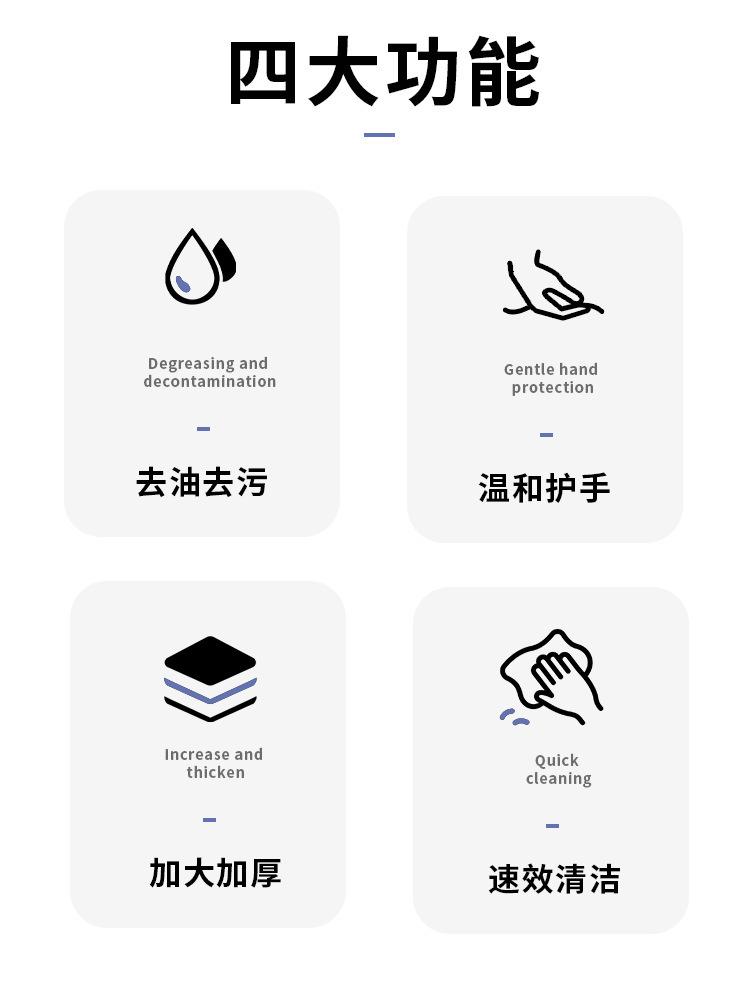 四大功能

Degreasing and
decontamination

去油去污

Gentle hand
protection

温和护手

Increase and
thicken

加大加厚

Quick
cleaning

速效清洁