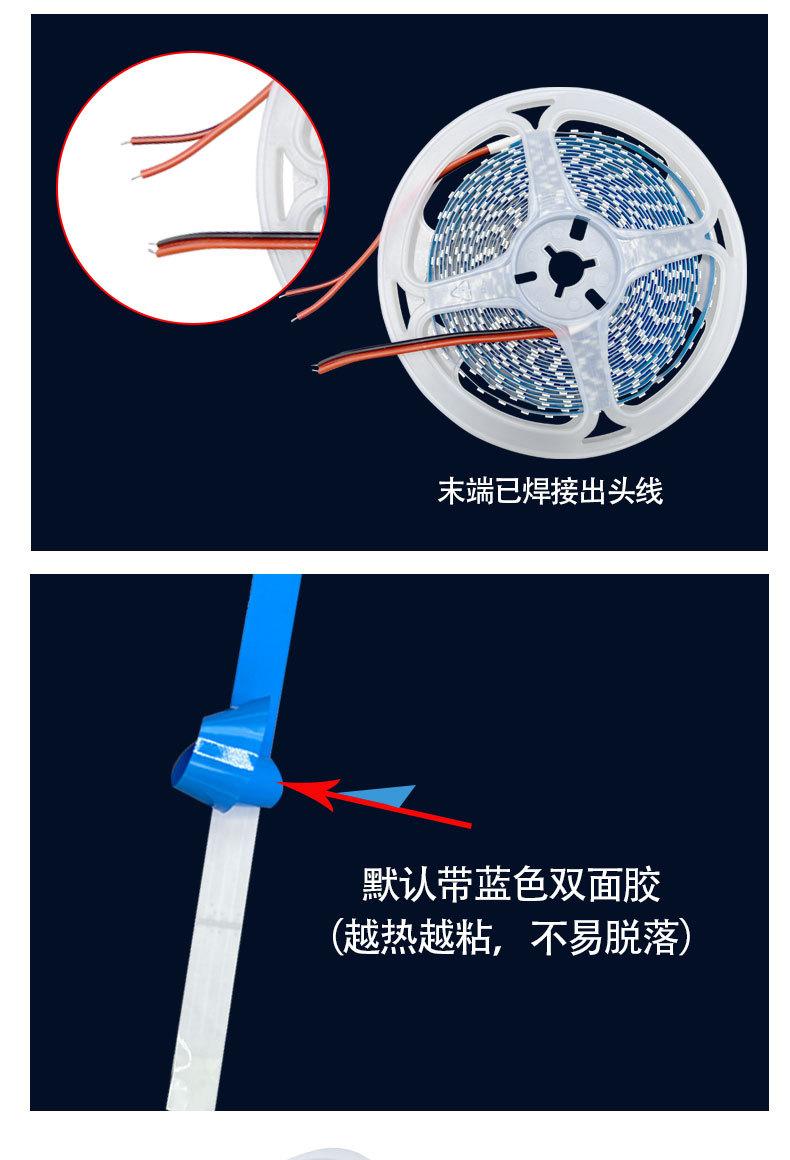 末端已焊接出头线

默认带蓝色双面胶
(越热越粘，不易脱落)