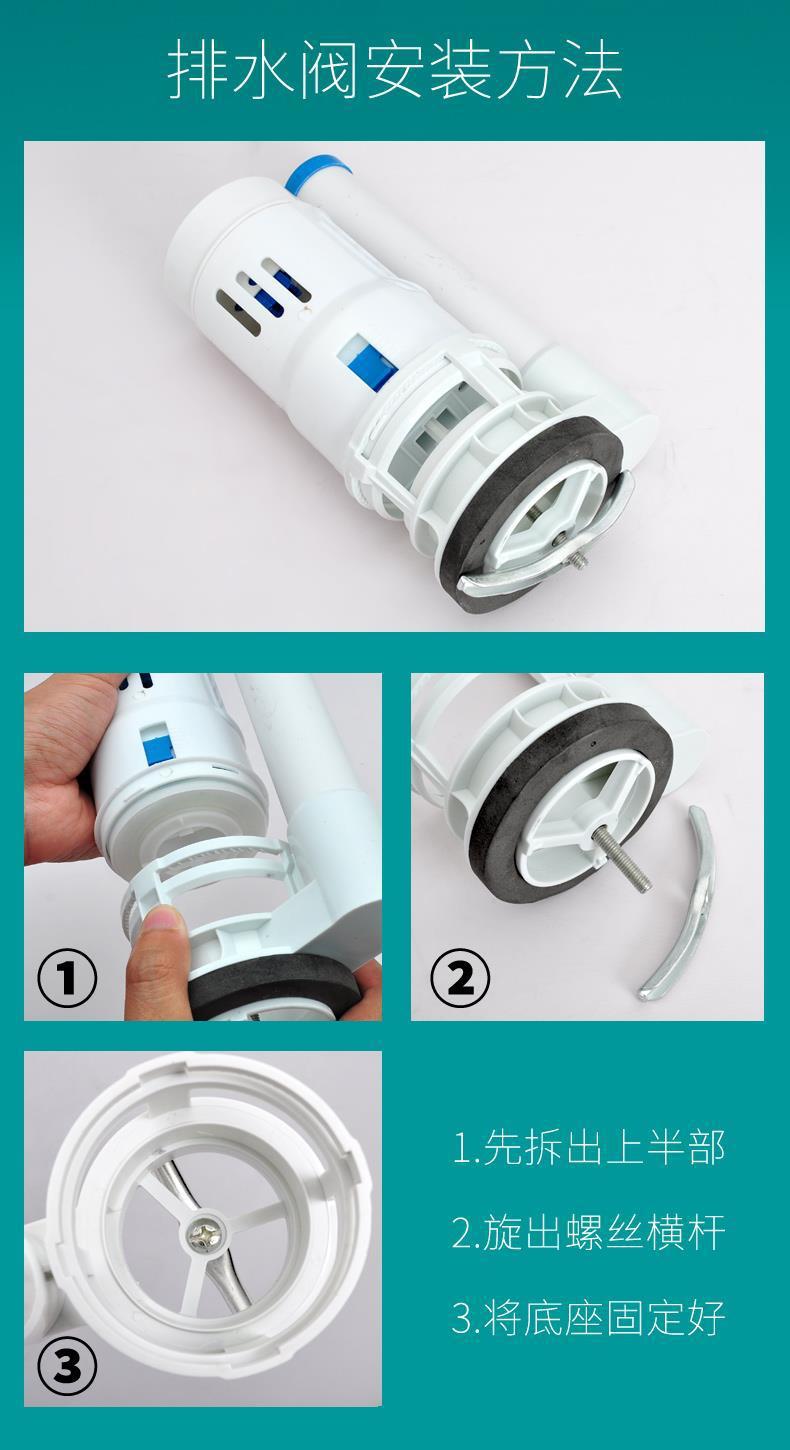 排水阀安装方法

①

②

③

1.先拆出上半部

2.旋出螺丝横杆

3.将底座固定好