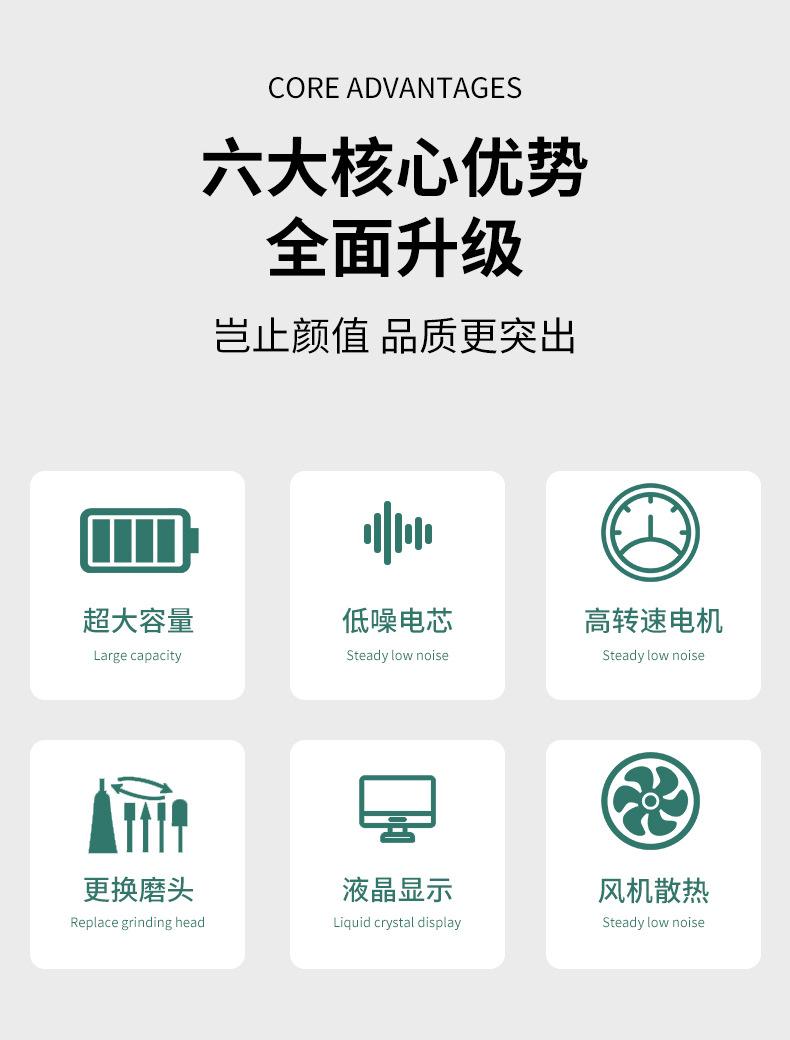 CORE ADVANTAGES

六大核心优势
全面升级

岂止颜值 品质更突出

超大容量
Large capacity

低噪电芯
Steady low noise

高转速电机
Steady low noise

更换磨头
Replace grinding head

液晶显示
Liquid crystal display

风机散热
Steady low noise