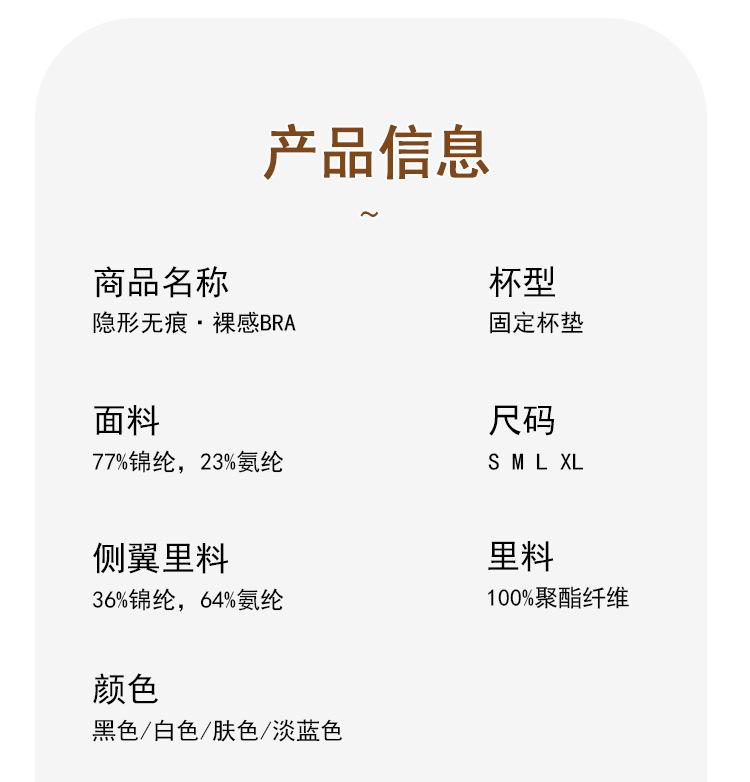 产品信息
~

商品名称
隐形无痕·裸感BRA

面料
77%锦纶，23%氨纶

侧翼里料
36%锦纶，64%氨纶

颜色
黑色/白色/肤色/淡蓝色

杯型
固定杯垫

尺码
S M L XL

里料
100%聚酯纤维