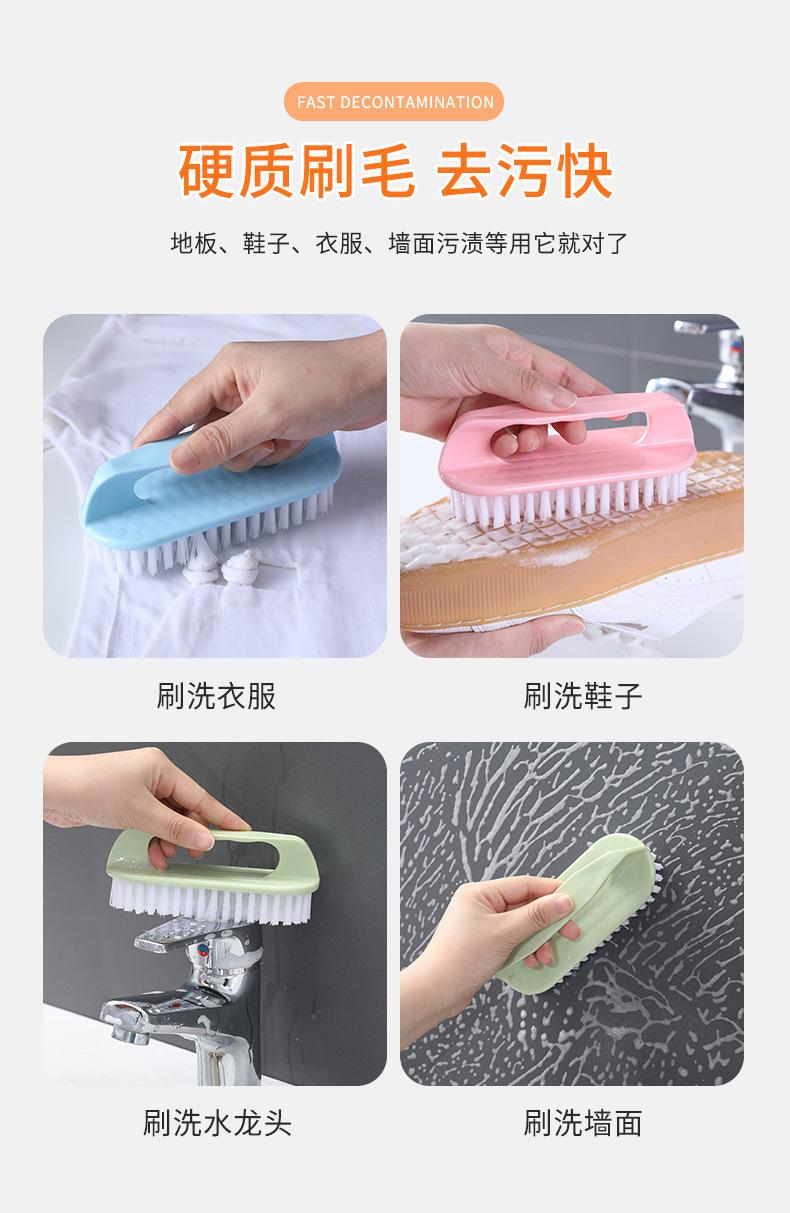 FAST DECONTAMINATION

硬质刷毛 去污快

地板、鞋子、衣服、墙面污渍等用它就对了

刷洗衣服

刷洗鞋子

刷洗水龙头

刷洗墙面