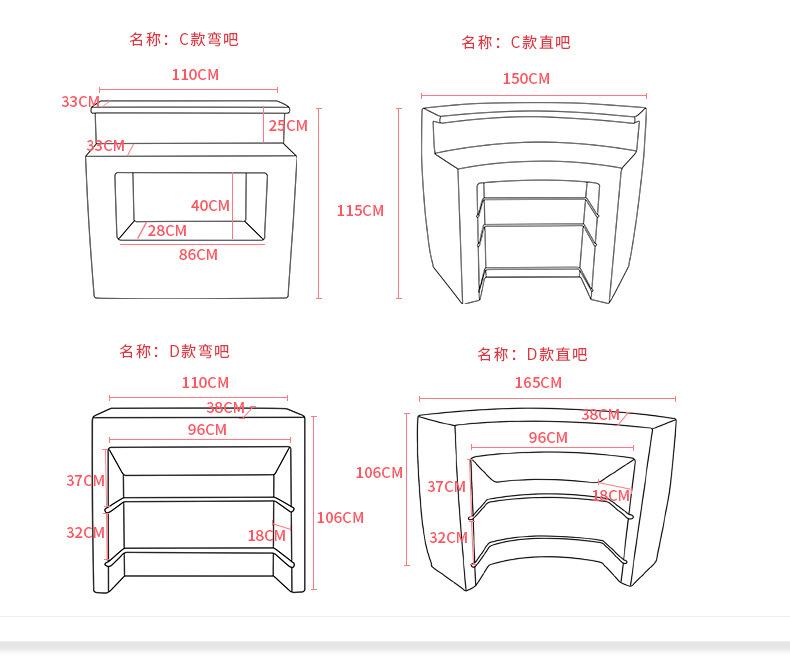 名称：C款弯吧

110CM
33CM
25CM
33CM
40CM
28CM
86CM
115CM

名称：C款直吧

150CM

名称：D款弯吧

110CM
38CM
96CM
37CM
32CM
18CM
106CM

名称：D款直吧

165CM
38CM
96CM
106CM
37CM
18CM
32CM