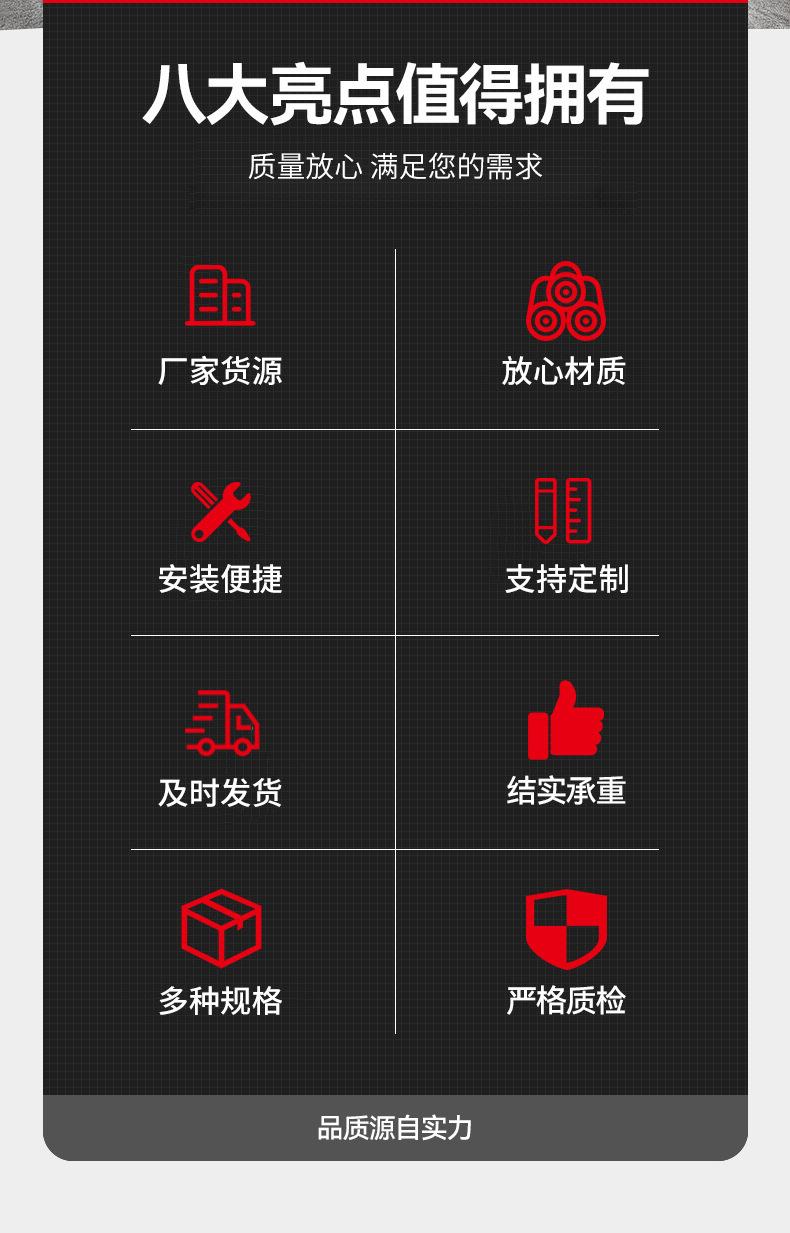 八大亮点值得拥有

质量放心 满足您的需求

厂家货源

放心材质

安装便捷

支持定制

及时发货

结实承重

多种规格

严格质检

品质源自实力