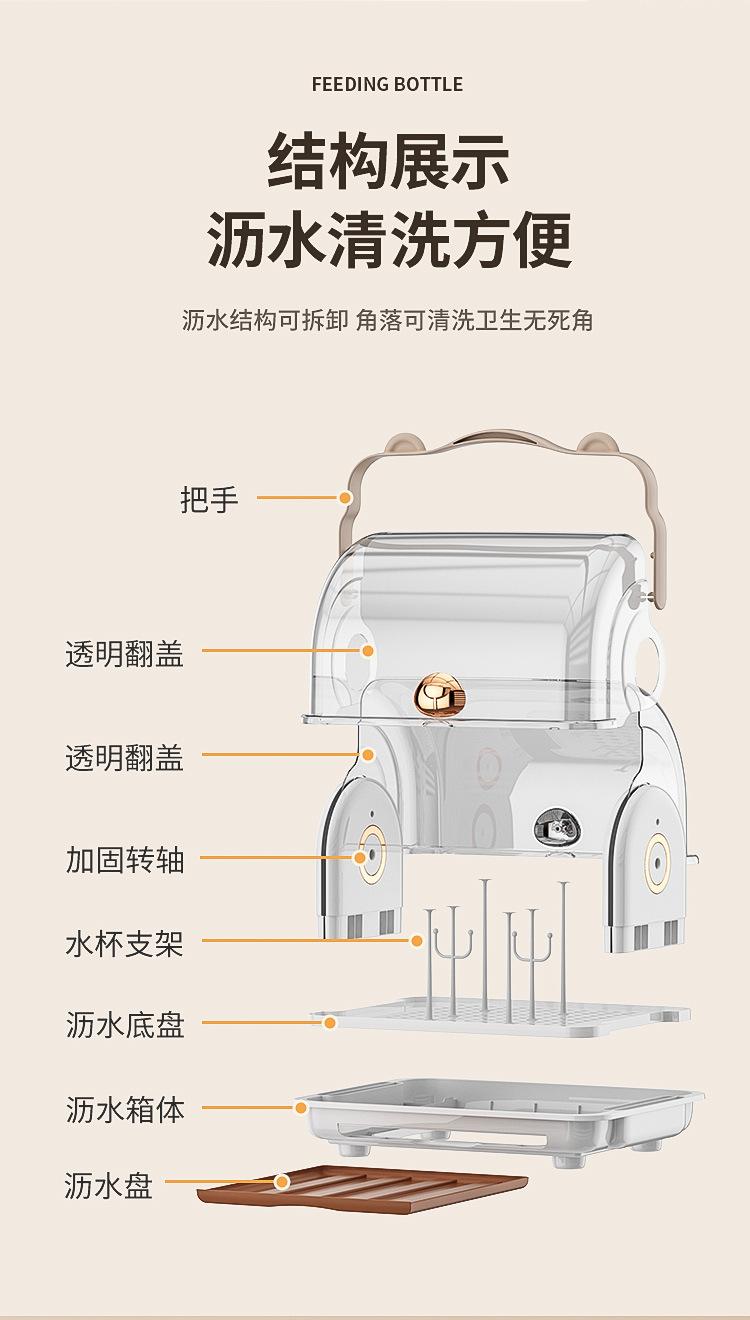 FEEDING BOTTLE

结构展示
沥水清洗方便

沥水结构可拆卸 角落可清洗卫生无死角

把手

透明翻盖

透明翻盖

加固转轴

水杯支架

沥水底盘

沥水箱体

沥水盘