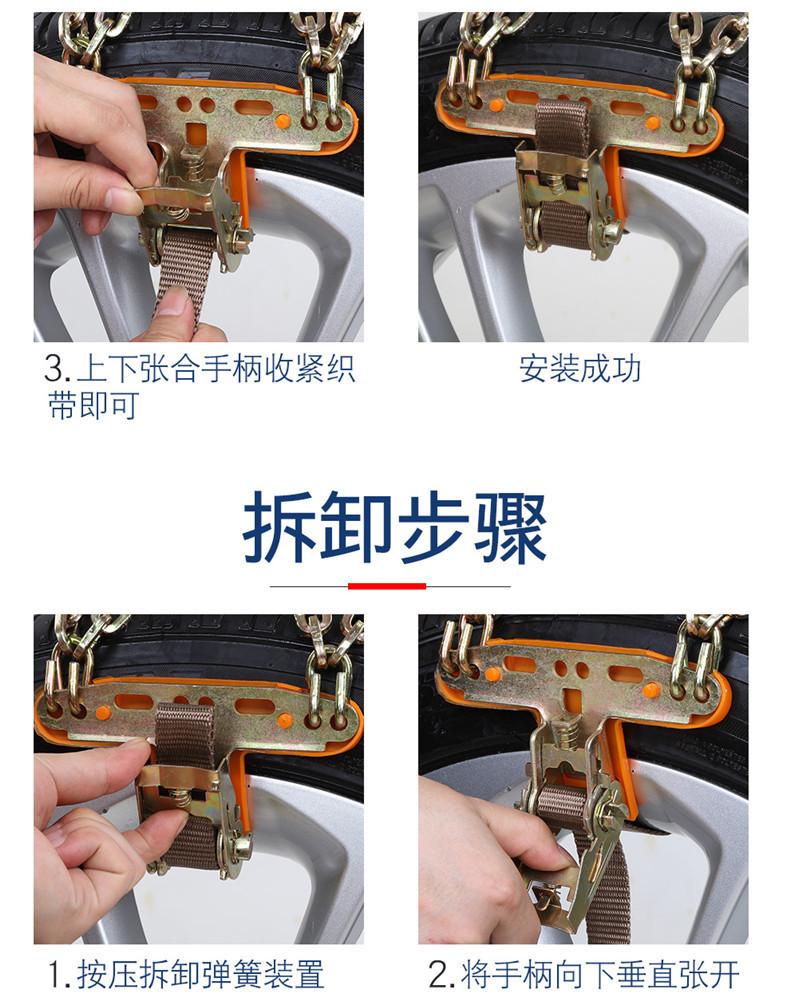 3.上下张合手柄收紧织带即可

安装成功

拆卸步骤

1.按压拆卸弹簧装置

2.将手柄向下垂直张开