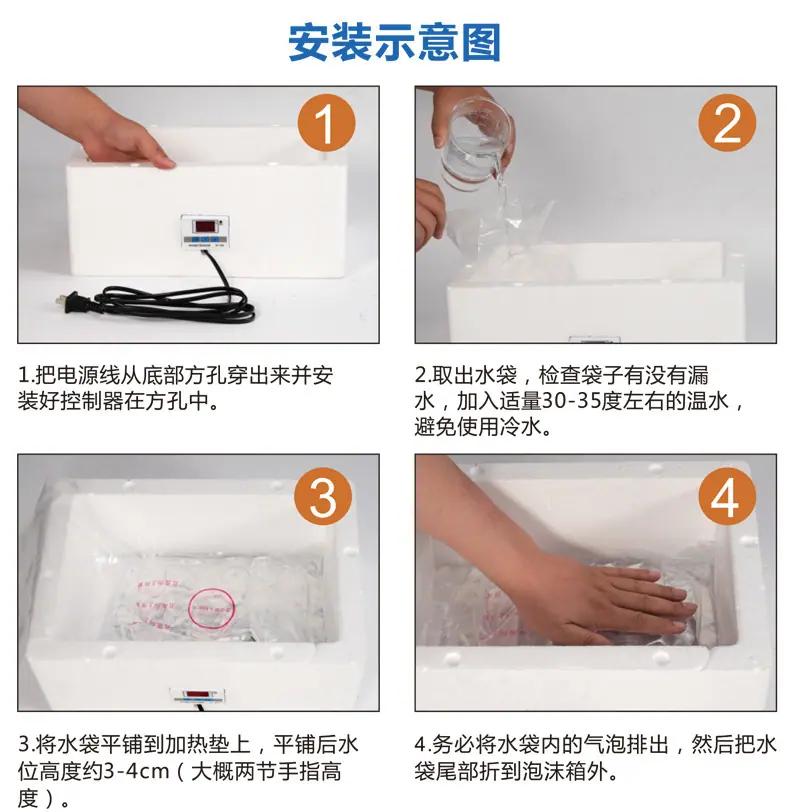 安装示意图

1

1.把电源线从底部方孔穿出来并安装好控制器在方孔中。

2

2.取出水袋，检查袋子有没有漏水，加入适量30-35度左右的温水，避免使用冷水。

3

3.将水袋平铺到加热垫上，平铺后水位高度约3-4cm（大概两节手指高度）。

4

4.务必将水袋内的气泡排出，然后把水袋尾部折到泡沫箱外。