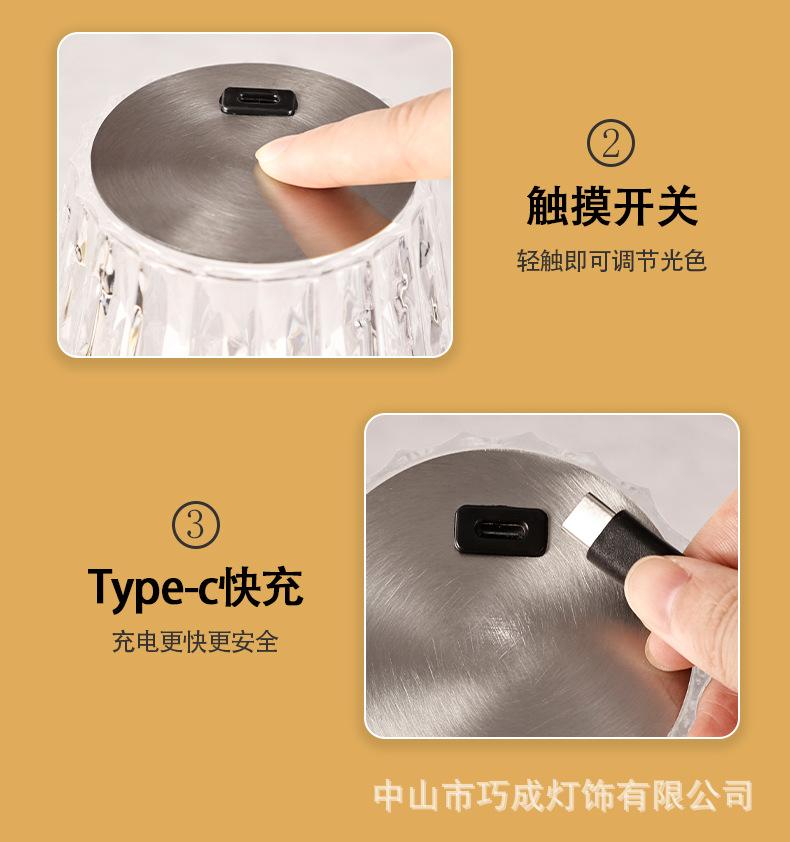 ②

触摸开关

轻触即可调节光色

③

Type-c快充

充电更快更安全

中山市巧成灯饰有限公司