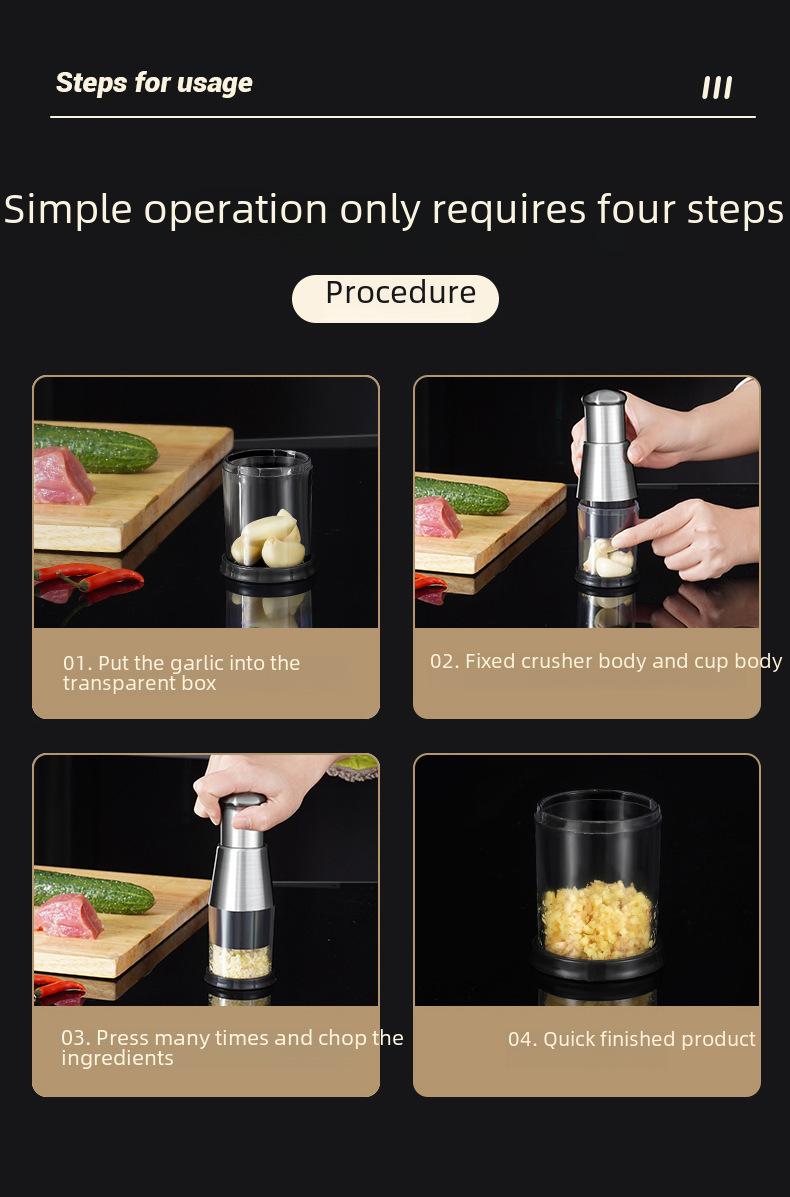 Steps for usage

Simple operation only requires four steps

Procedure

01. Put the garlic into the transparent box

02. Fixed crusher body and cup body

03. Press many times and chop the ingredients

04. Quick finished product