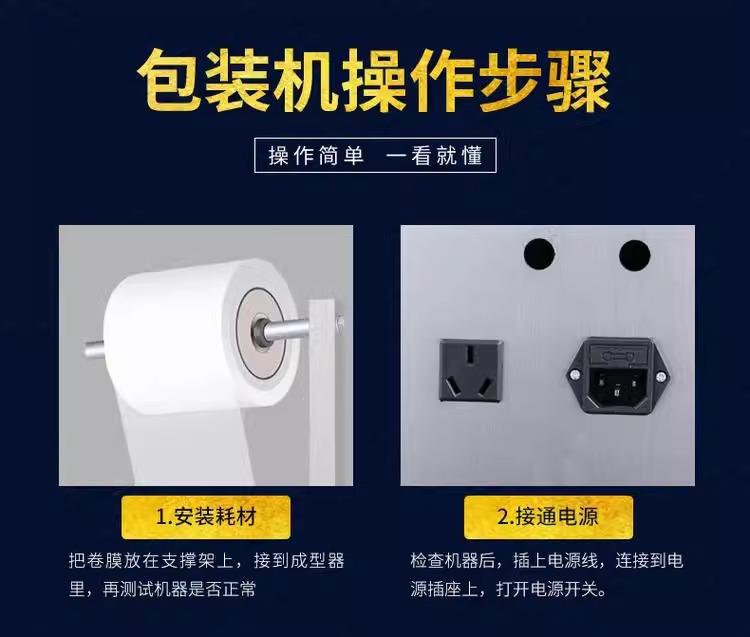 包装机操作步骤

操作简单　一看就懂

1.安装耗材

把卷膜放在支撑架上，接到成型器里，再测试机器是否正常

2.接通电源

检查机器后，插上电源线，连接到电源插座上，打开电源开关。