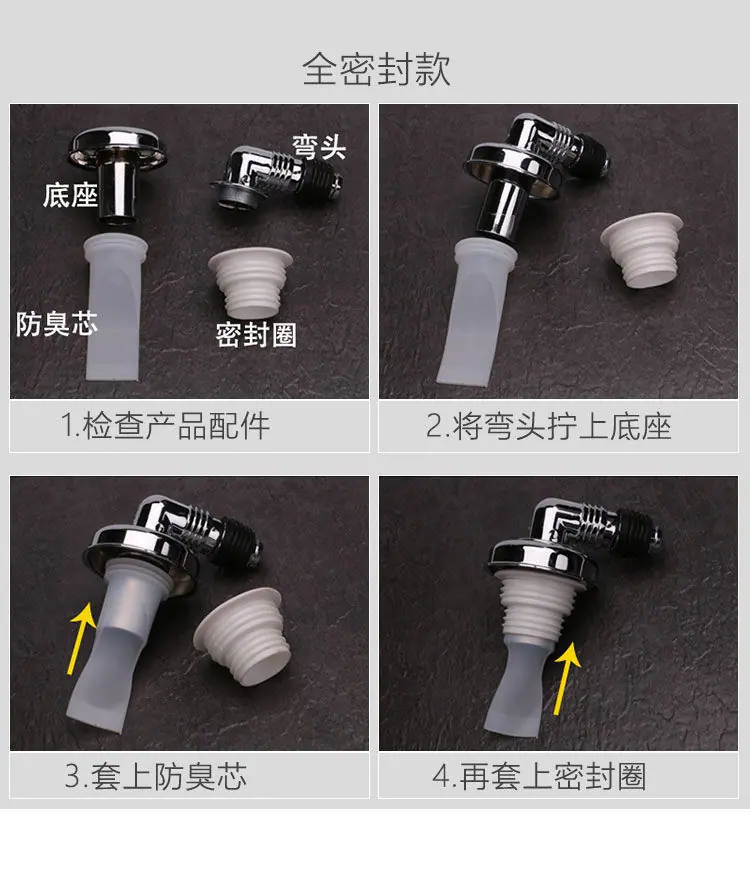 全密封款

底座

弯头

防臭芯

密封圈

1.检查产品配件

2.将弯头拧上底座

3.套上防臭芯

4.再套上密封圈