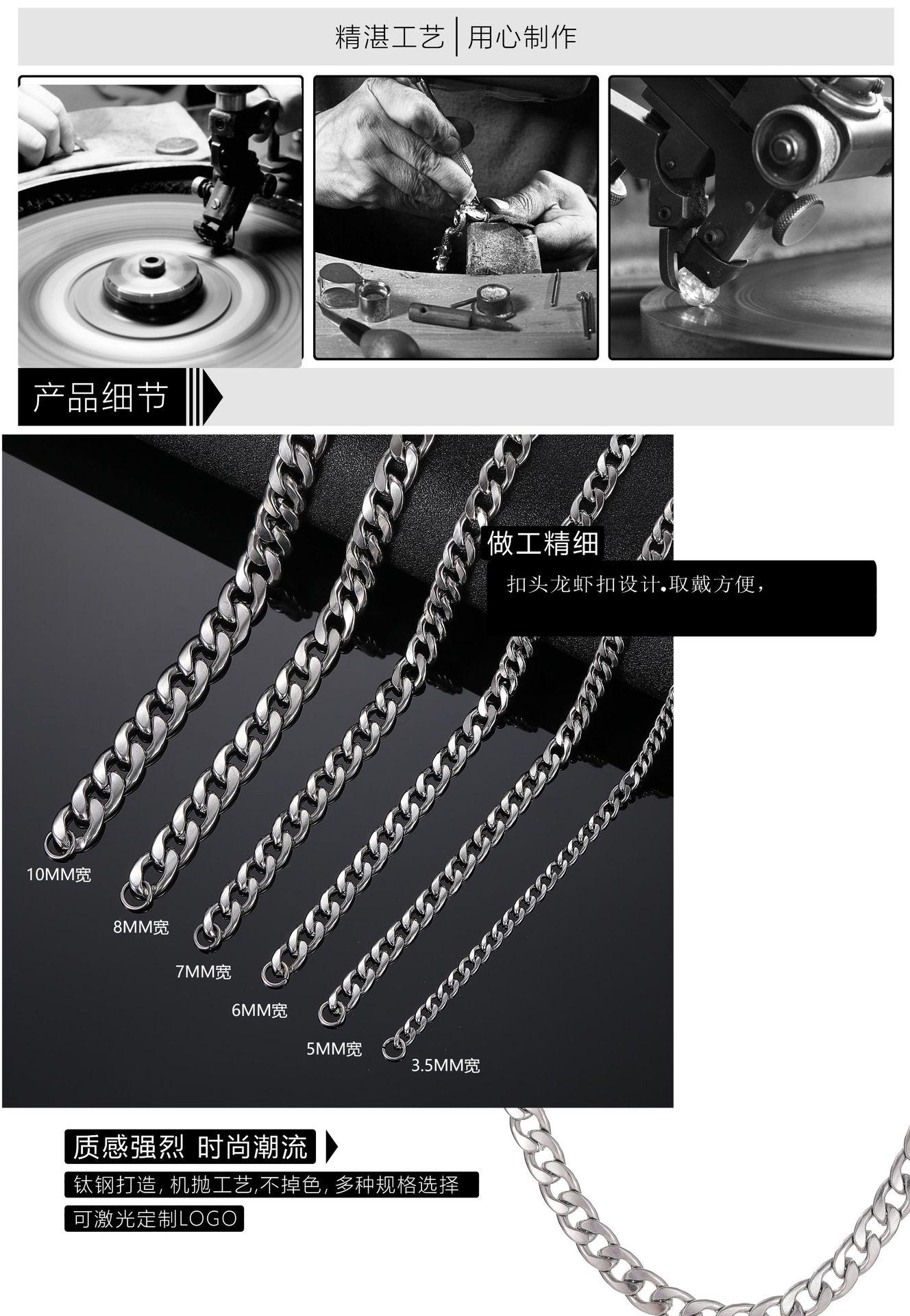 精湛工艺 | 用心制作

产品细节

做工精细

扣头龙虾扣设计.取戴方便，

10MM宽

8MM宽

7MM宽

6MM宽

5MM宽

3.5MM宽

质感强烈 时尚潮流

钛钢打造, 机抛工艺,不掉色, 多种规格选择

可激光定制LOGO