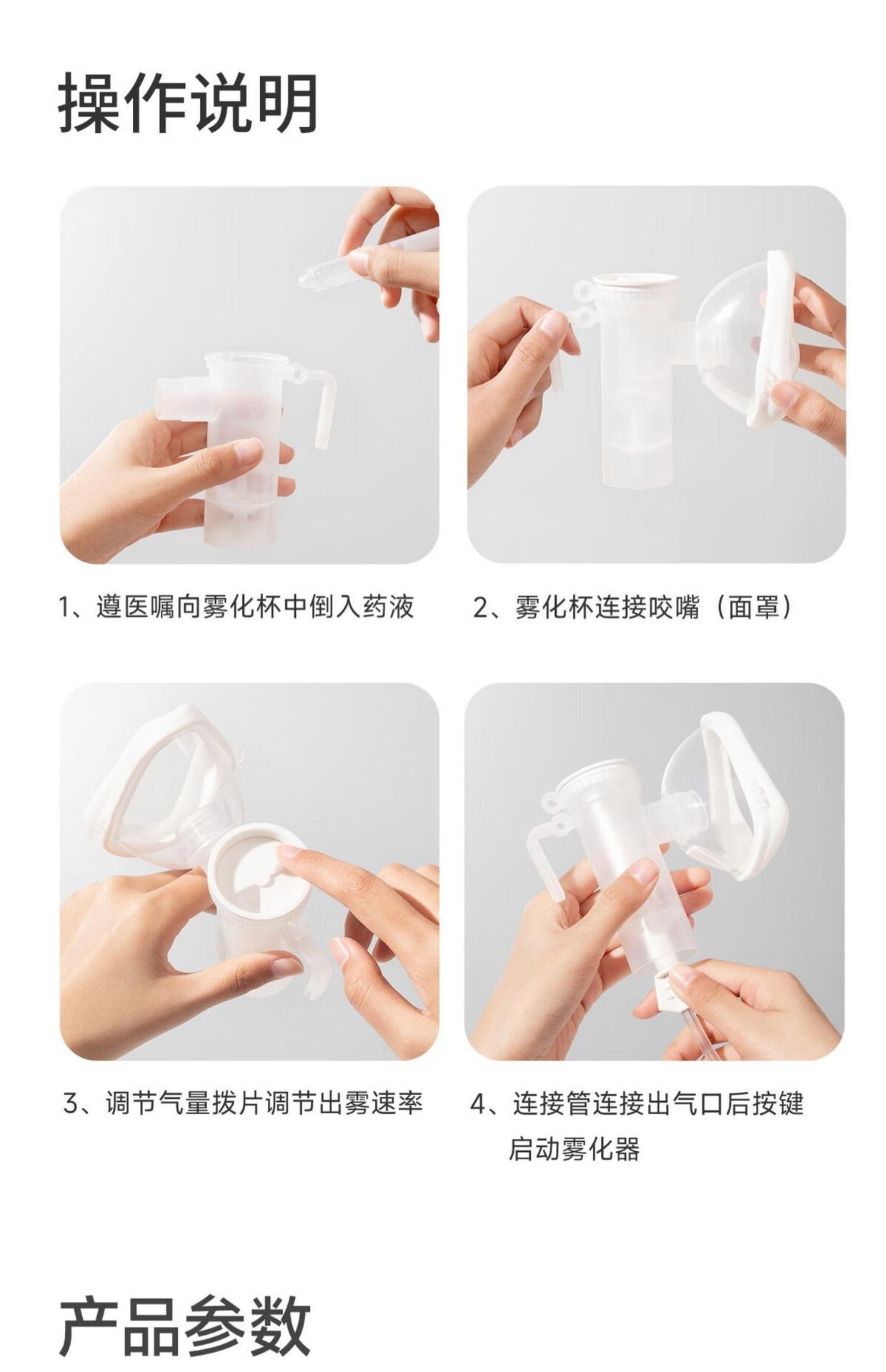 操作说明

1、遵医嘱向雾化杯中倒入药液

2、雾化杯连接咬嘴（面罩）

3、调节气量拨片调节出雾速率

4、连接管连接出气口后按键启动雾化器

产品参数