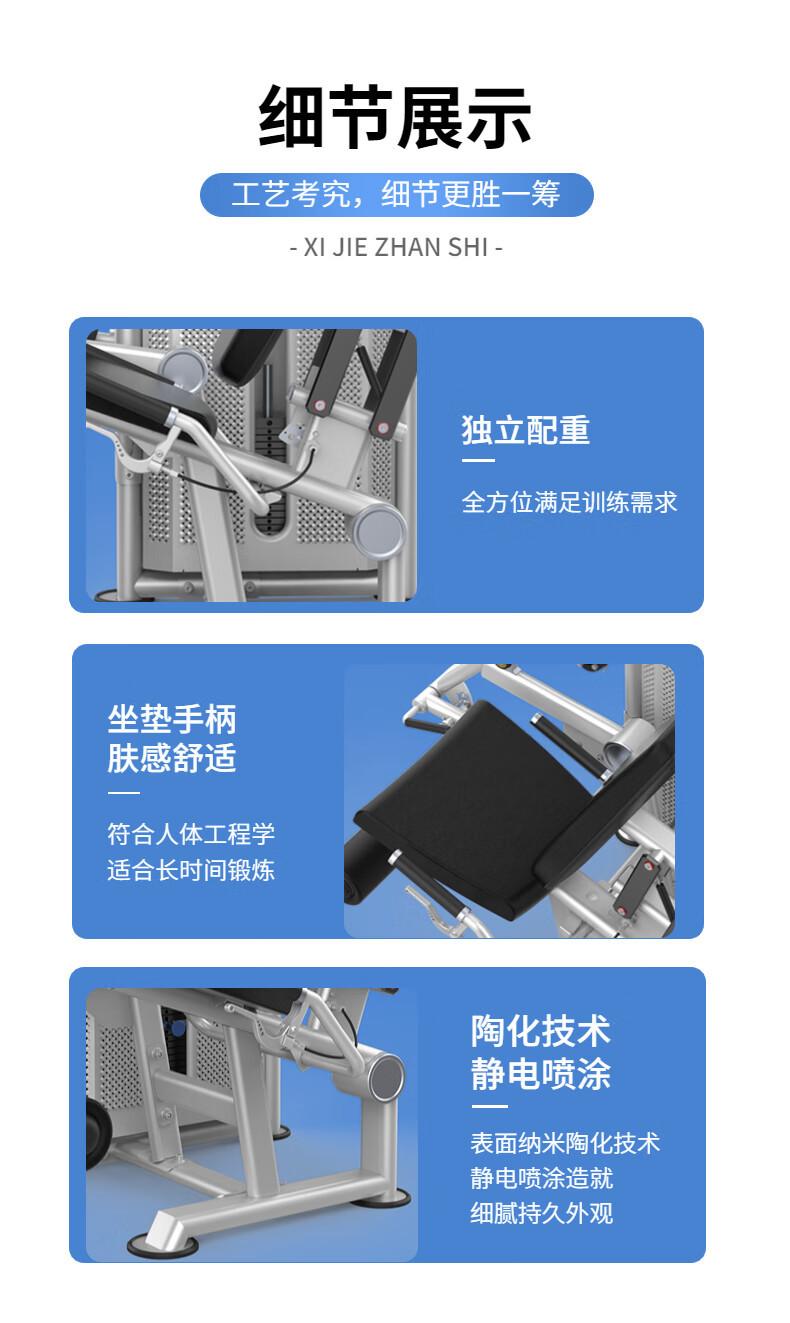 细节展示

工艺考究，细节更胜一筹

- XI JIE ZHAN SHI -

独立配重

全方位满足训练需求

坐垫手柄
肤感舒适

符合人体工程学
适合长时间锻炼

陶化技术
静电喷涂

表面纳米陶化技术
静电喷涂造就
细腻持久外观