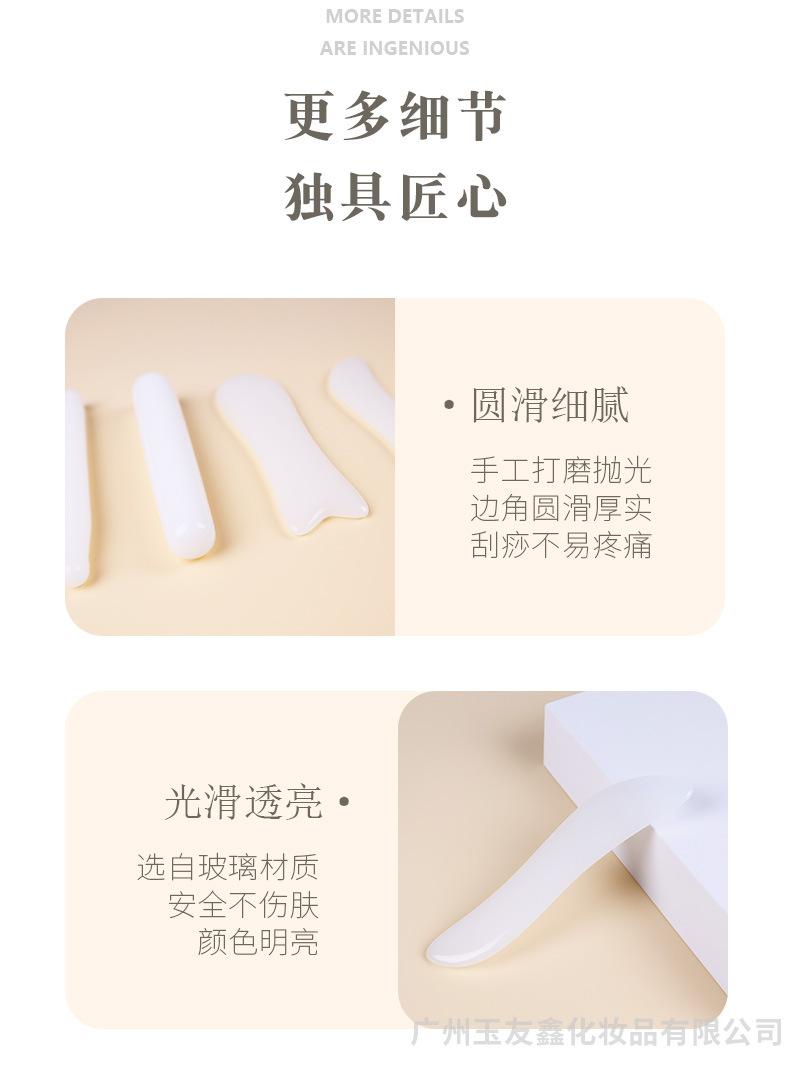 MORE DETAILS
ARE INGENIOUS

更多细节
独具匠心

• 圆滑细腻

手工打磨抛光
边角圆滑厚实
刮痧不易疼痛

光滑透亮 •

选自玻璃材质
安全不伤肤
颜色明亮

广州玉友鑫化妆品有限公司