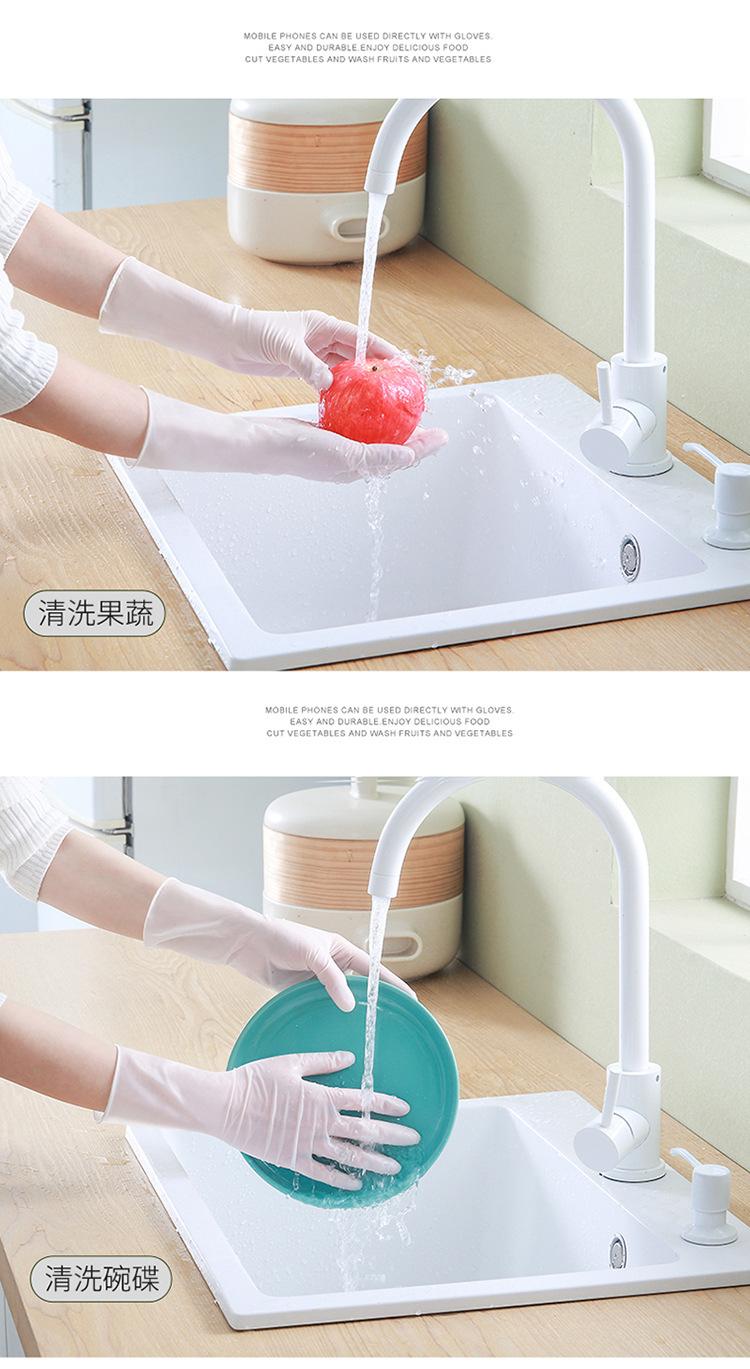 MOBILE PHONES CAN BE USED DIRECTLY WITH GLOVES.
EASY AND DURABLE.ENJOY DELICIOUS FOOD
CUT VEGETABLES AND WASH FRUITS AND VEGETABLES

清洗果蔬

MOBILE PHONES CAN BE USED DIRECTLY WITH GLOVES.
EASY AND DURABLE.ENJOY DELICIOUS FOOD
CUT VEGETABLES AND WASH FRUITS AND VEGETABLES

清洗碗碟