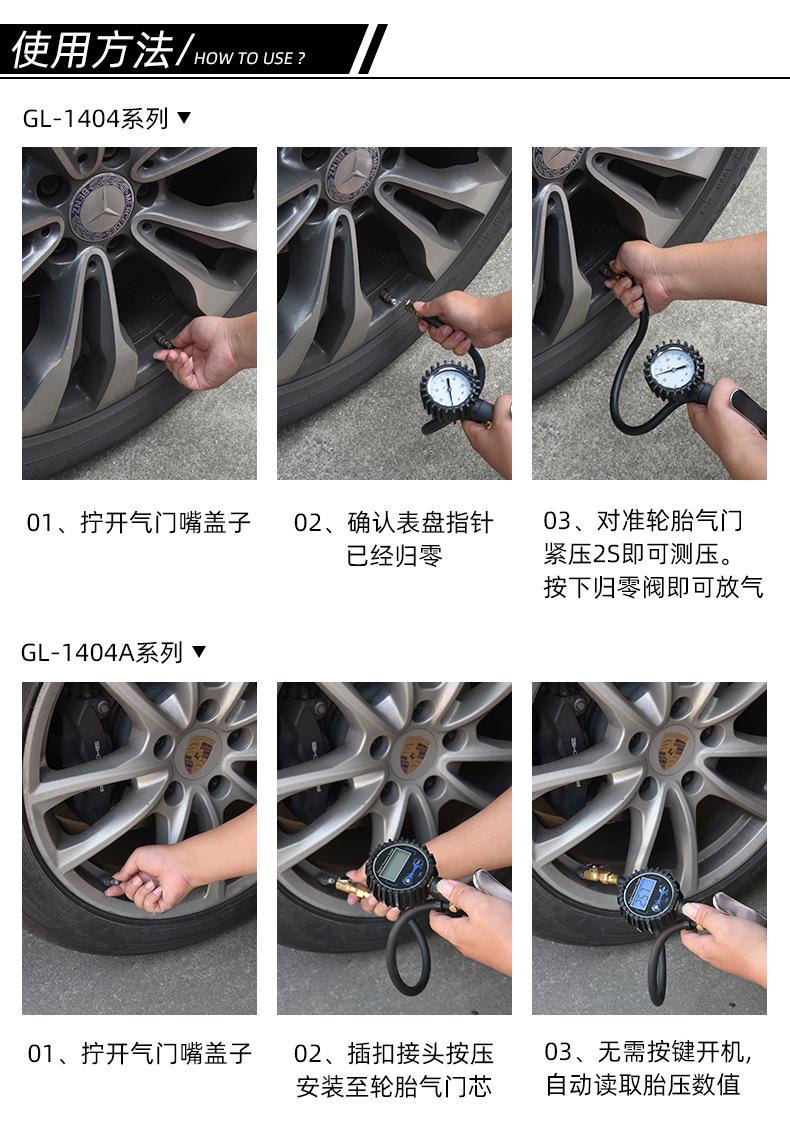 使用方法/ HOW TO USE ?

GL-1404系列 ▼

01、拧开气门嘴盖子

02、确认表盘指针已经归零

03、对准轮胎气门紧压2S即可测压。按下归零阀即可放气

GL-1404A系列 ▼

01、拧开气门嘴盖子

02、插扣接头按压安装至轮胎气门芯

03、无需按键开机,自动读取胎压数值