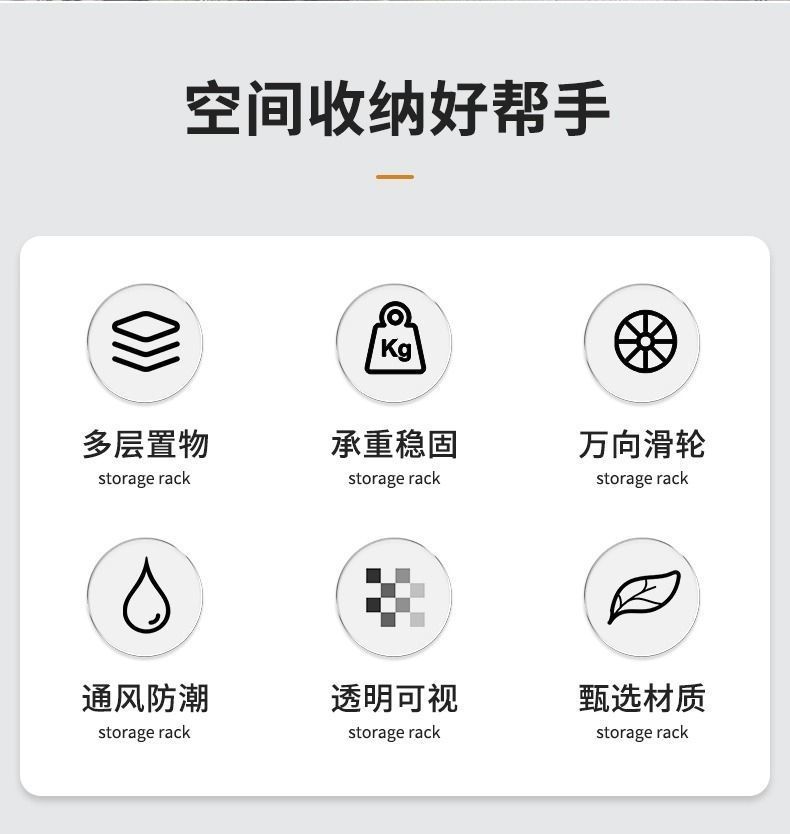 空间收纳好帮手

Kg

多层置物
storage rack

承重稳固
storage rack

万向滑轮
storage rack

通风防潮
storage rack

透明可视
storage rack

甄选材质
storage rack