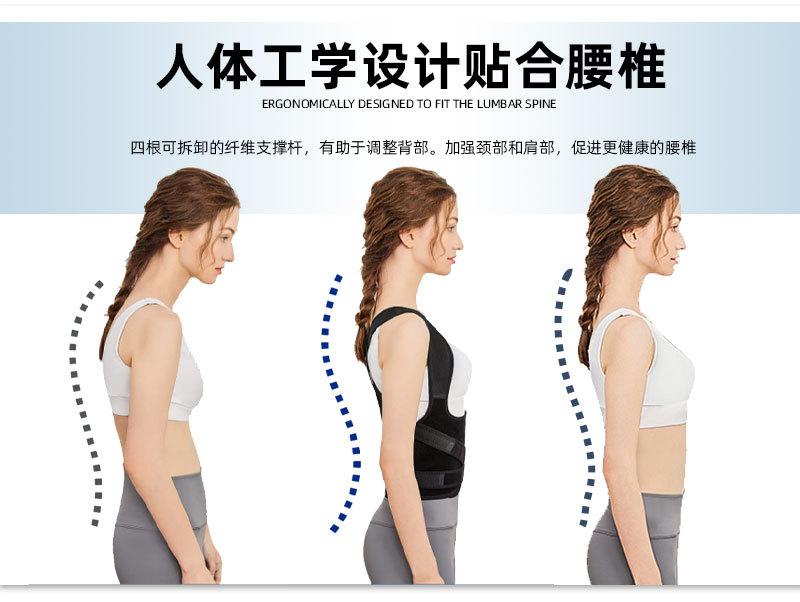 人体工学设计贴合腰椎
ERGONOMICALLY DESIGNED TO FIT THE LUMBAR SPINE

四根可拆卸的纤维支撑杆，有助于调整背部。加强颈部和肩部，促进更健康的腰椎