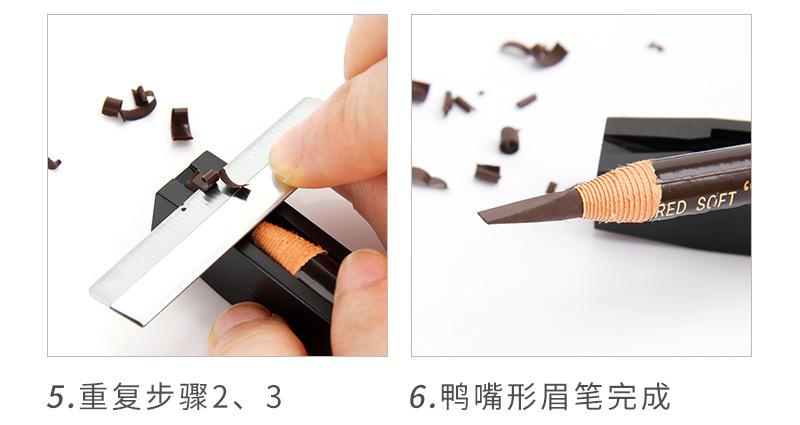 RED SOFT

5.重复步骤2、3

6.鸭嘴形眉笔完成