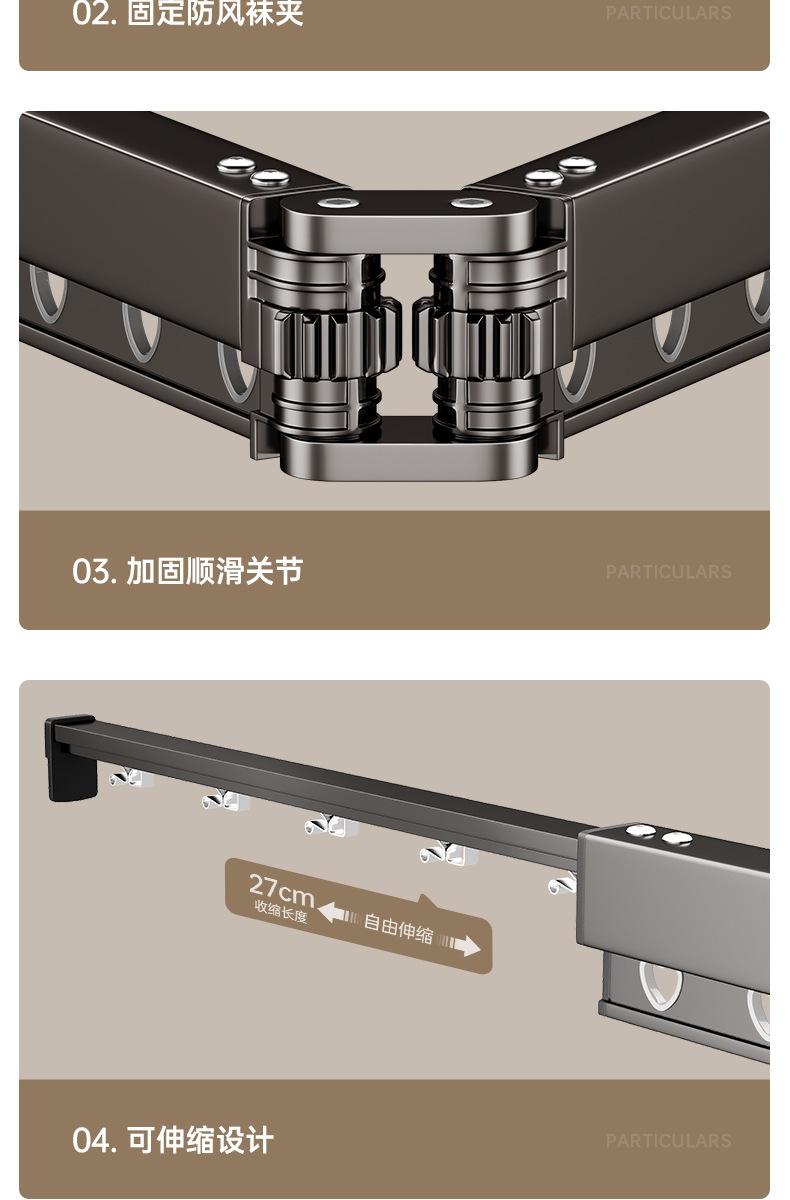 02. 固定防风袜夹

PARTICULARS

03. 加固顺滑关节

PARTICULARS

27cm
收缩长度

自由伸缩

04. 可伸缩设计

PARTICULARS